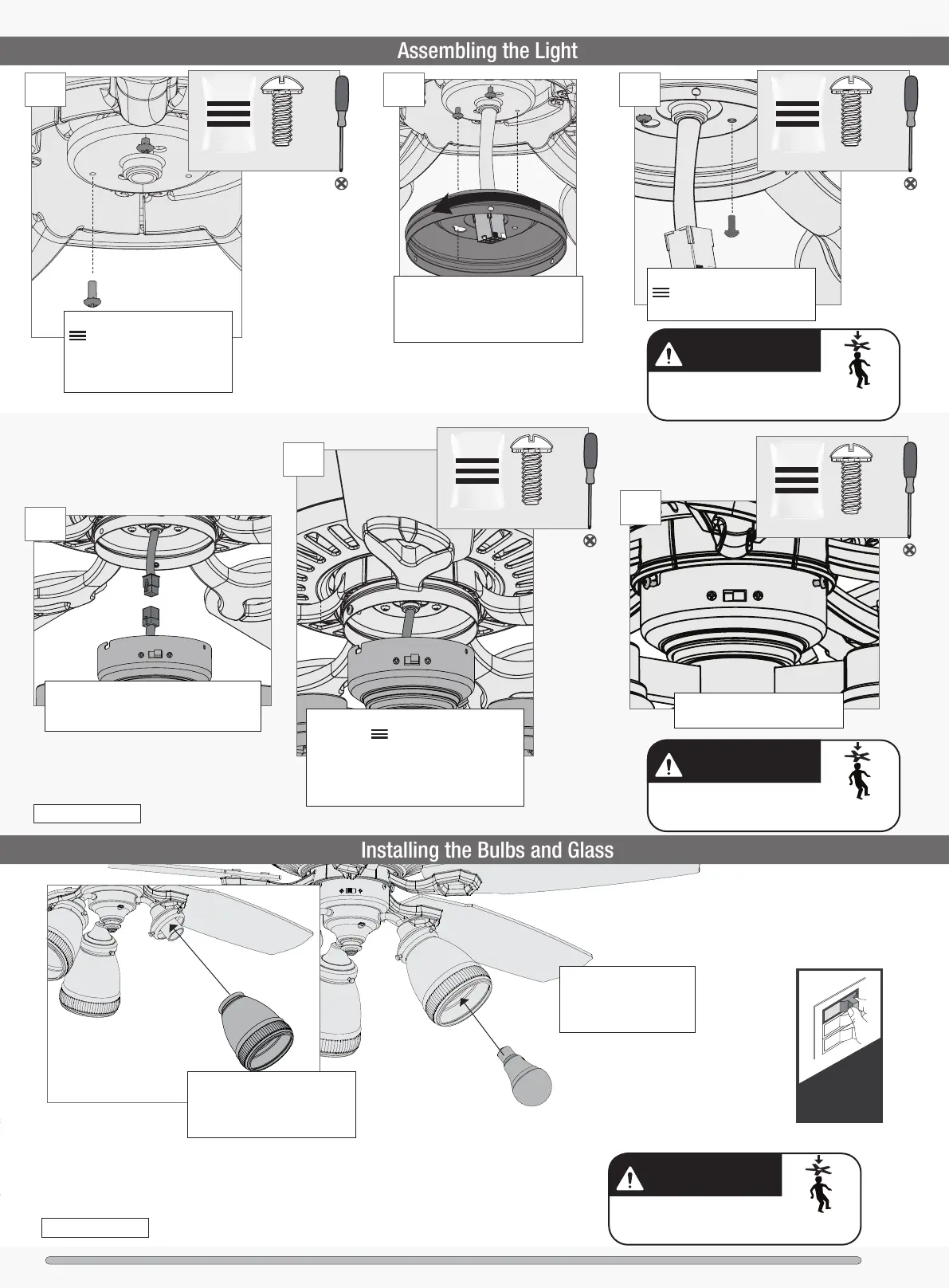 Assembling the Light

Installing the Bulbs and Glass