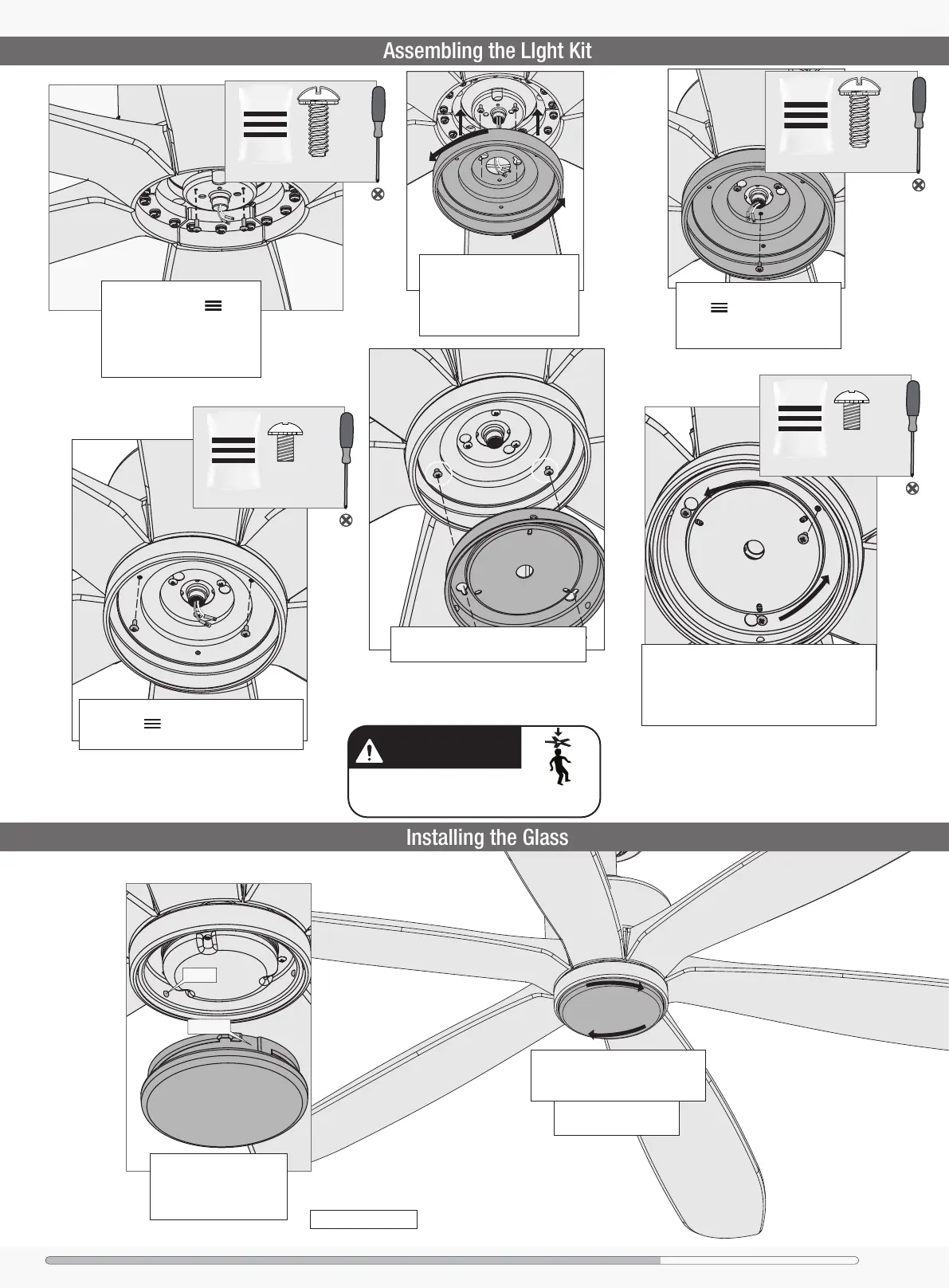 Assembling the LIght Kit

Installing the Glass