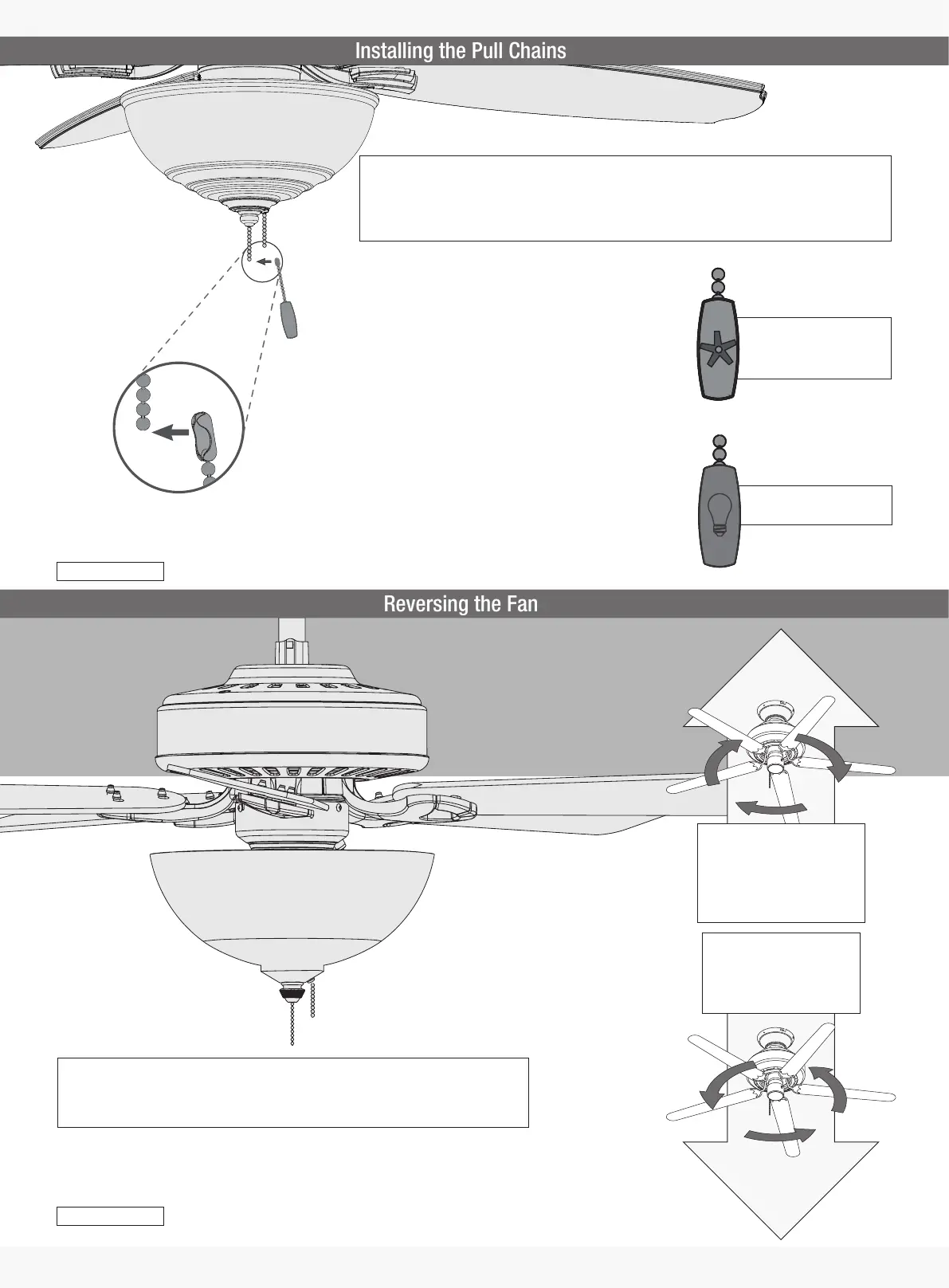 Installing the Pull Chains

Reversing the Fan