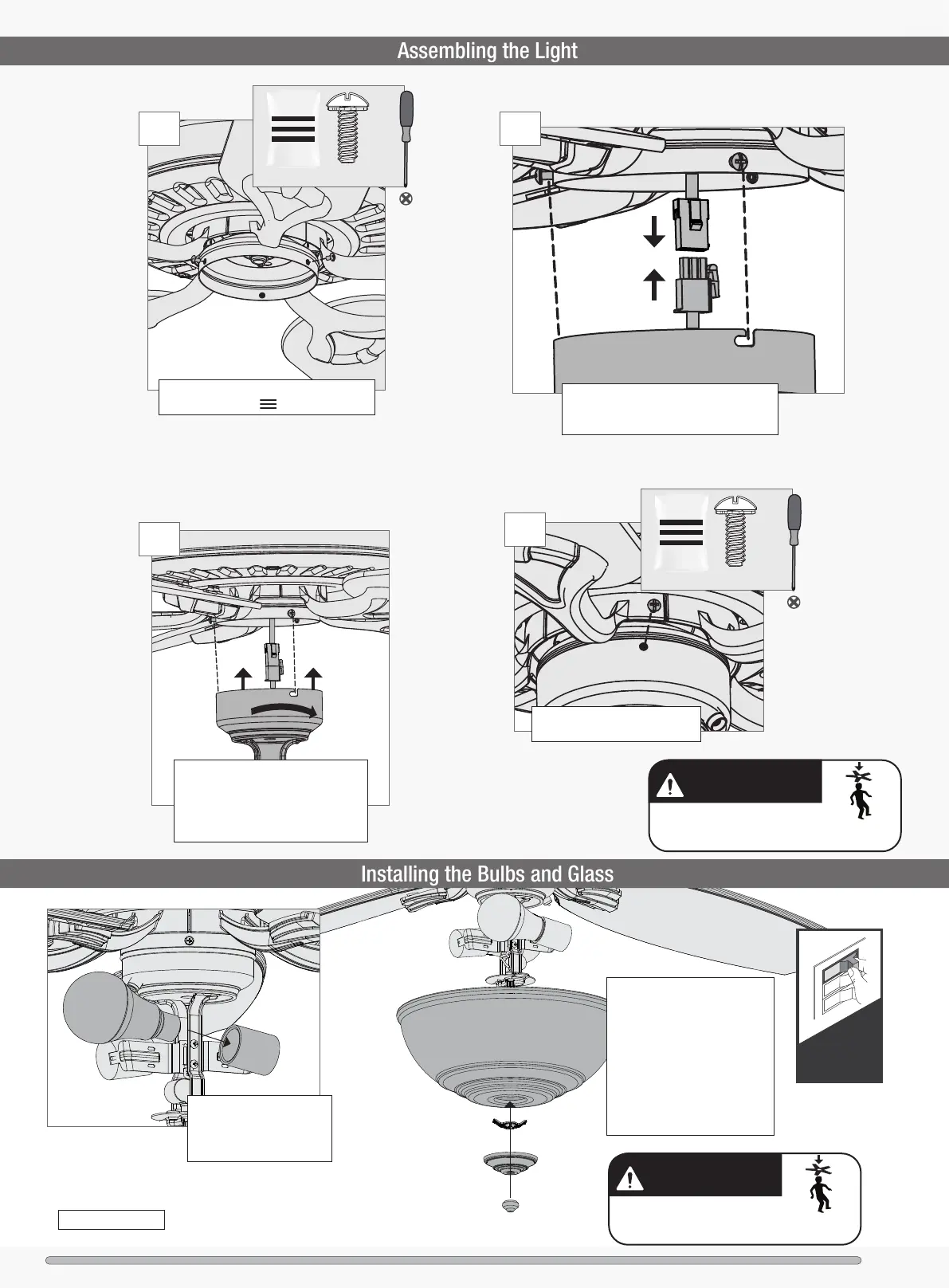 Assembling the Light

Installing the Bulbs and Glass