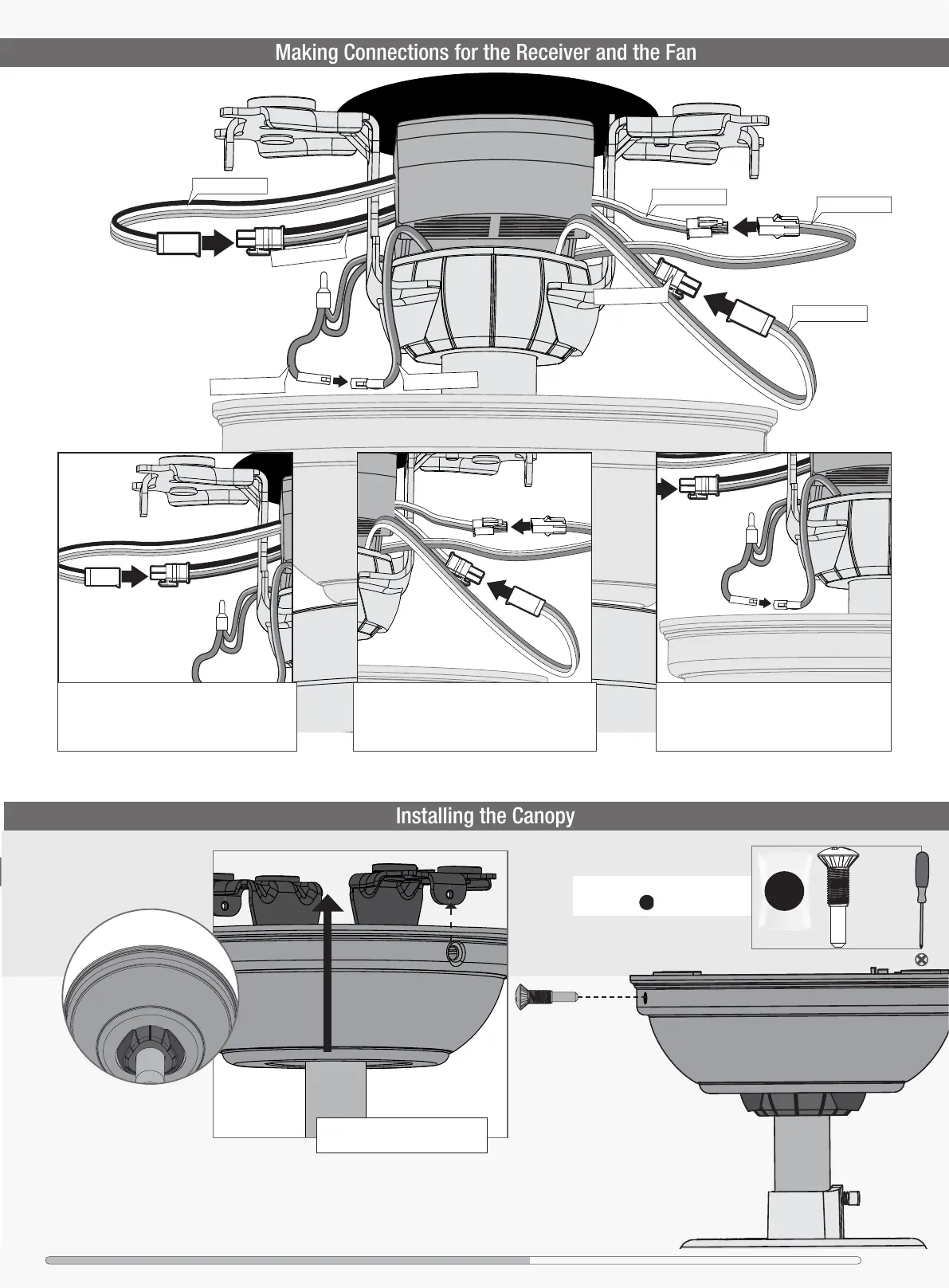 Making Connections for the Receiver and the Fan

Installing the Canopy