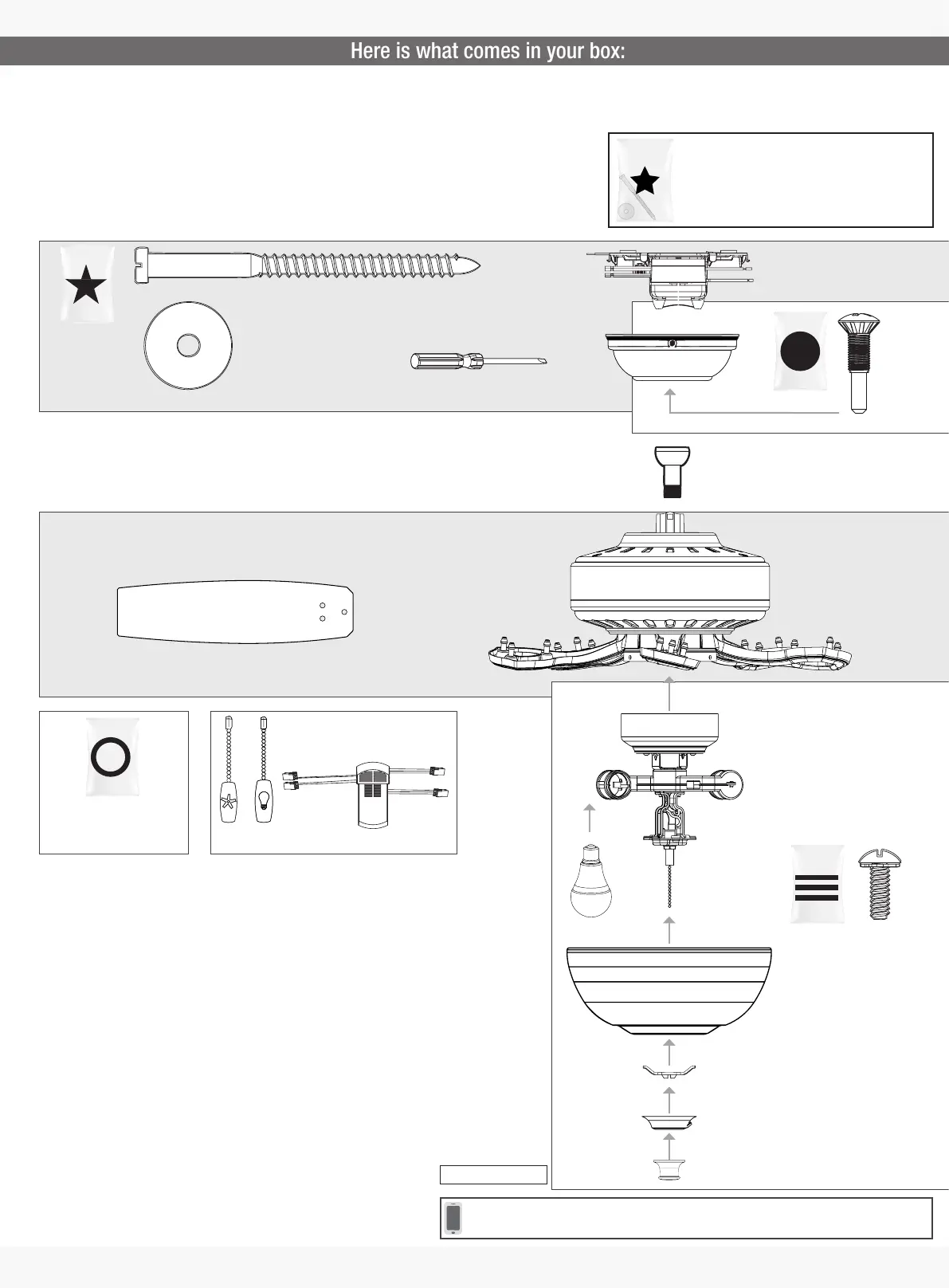 Here is what comes in your box: