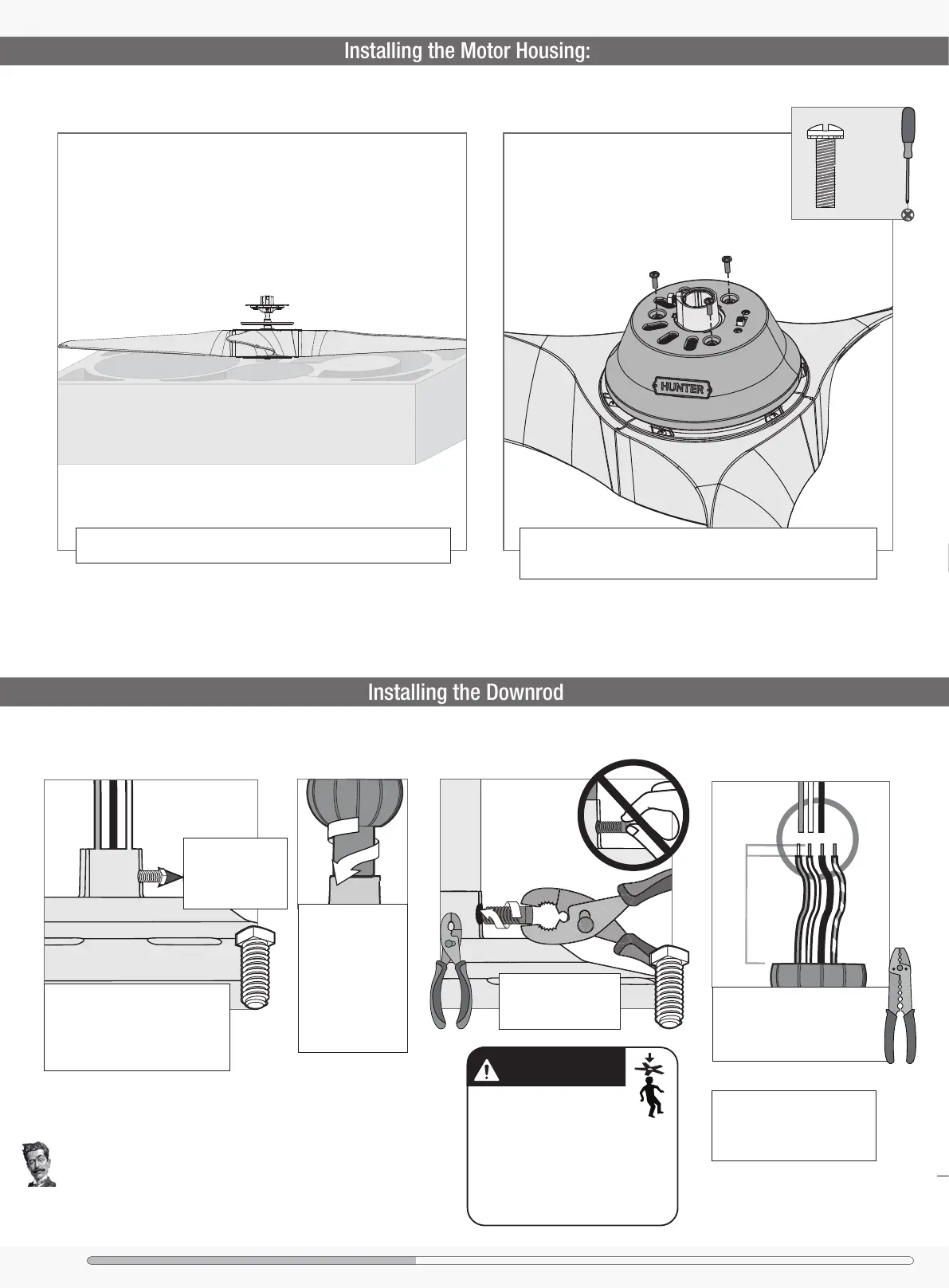 Installing the Motor Housing:

HUNTER

Installing the Downrod