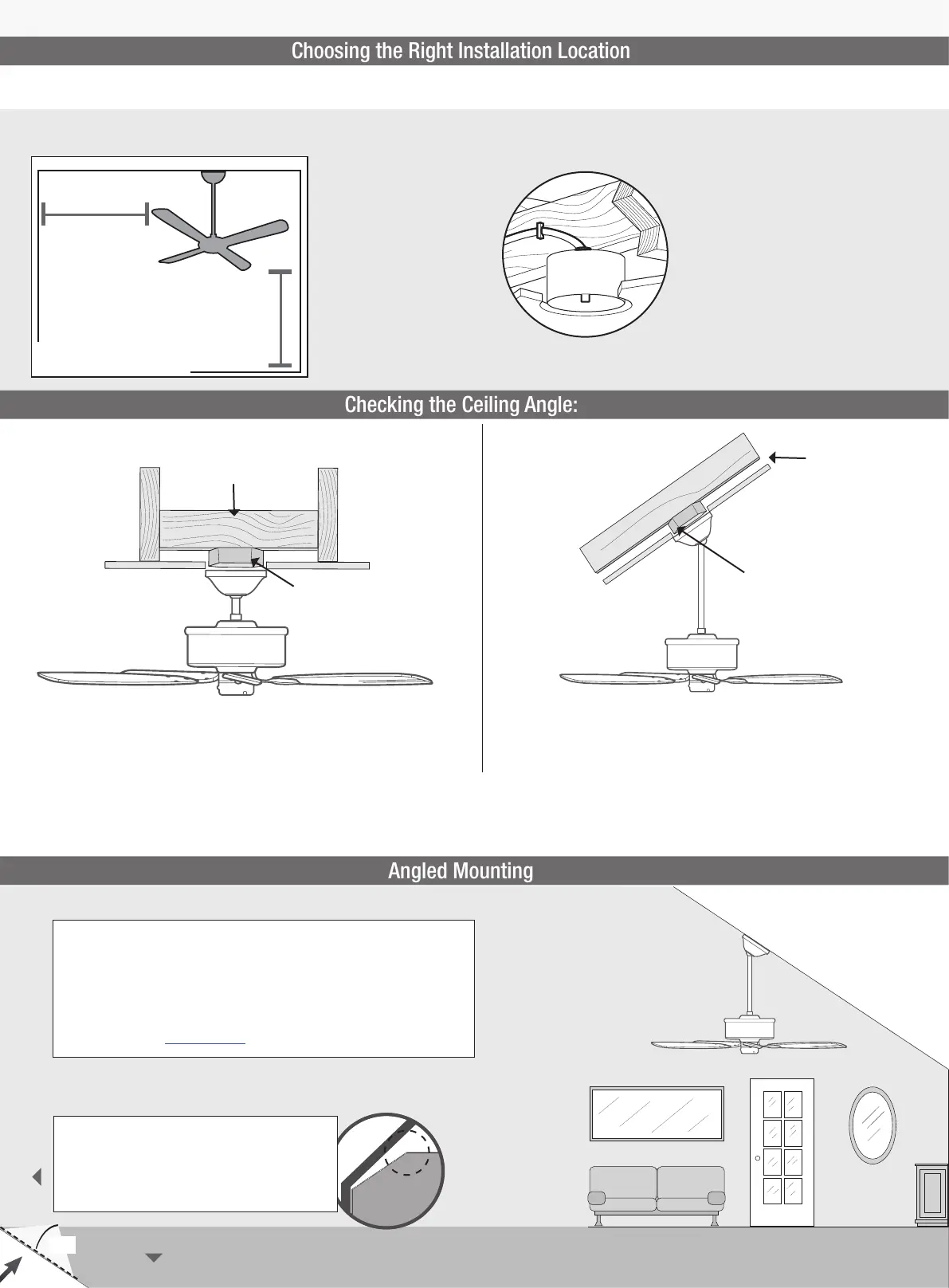 Choosing the Right Installation Location

Checking the Ceiling Angle:

Angled Mounting