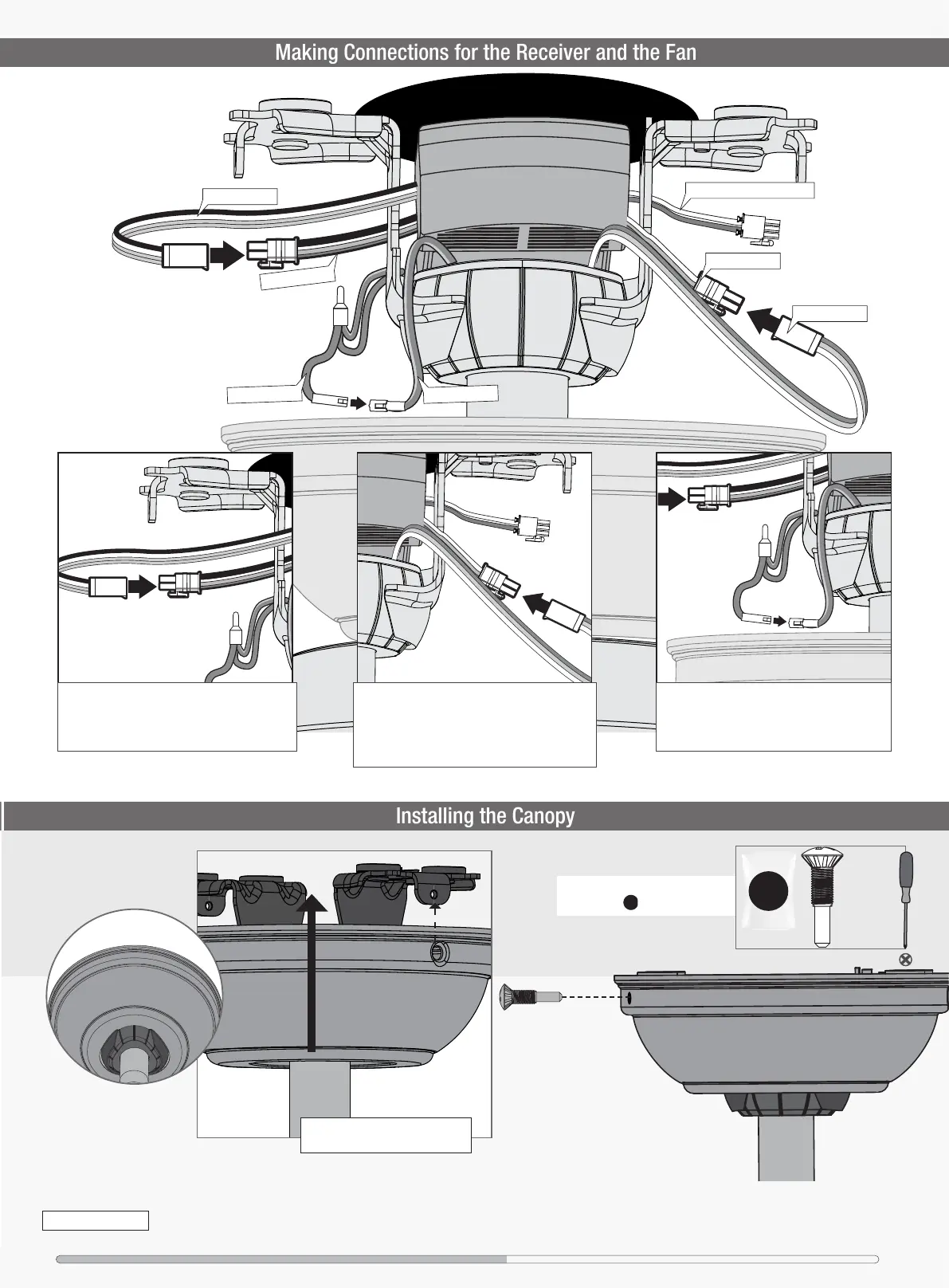 Making Connections for the Receiver and the Fan

Installing the Canopy