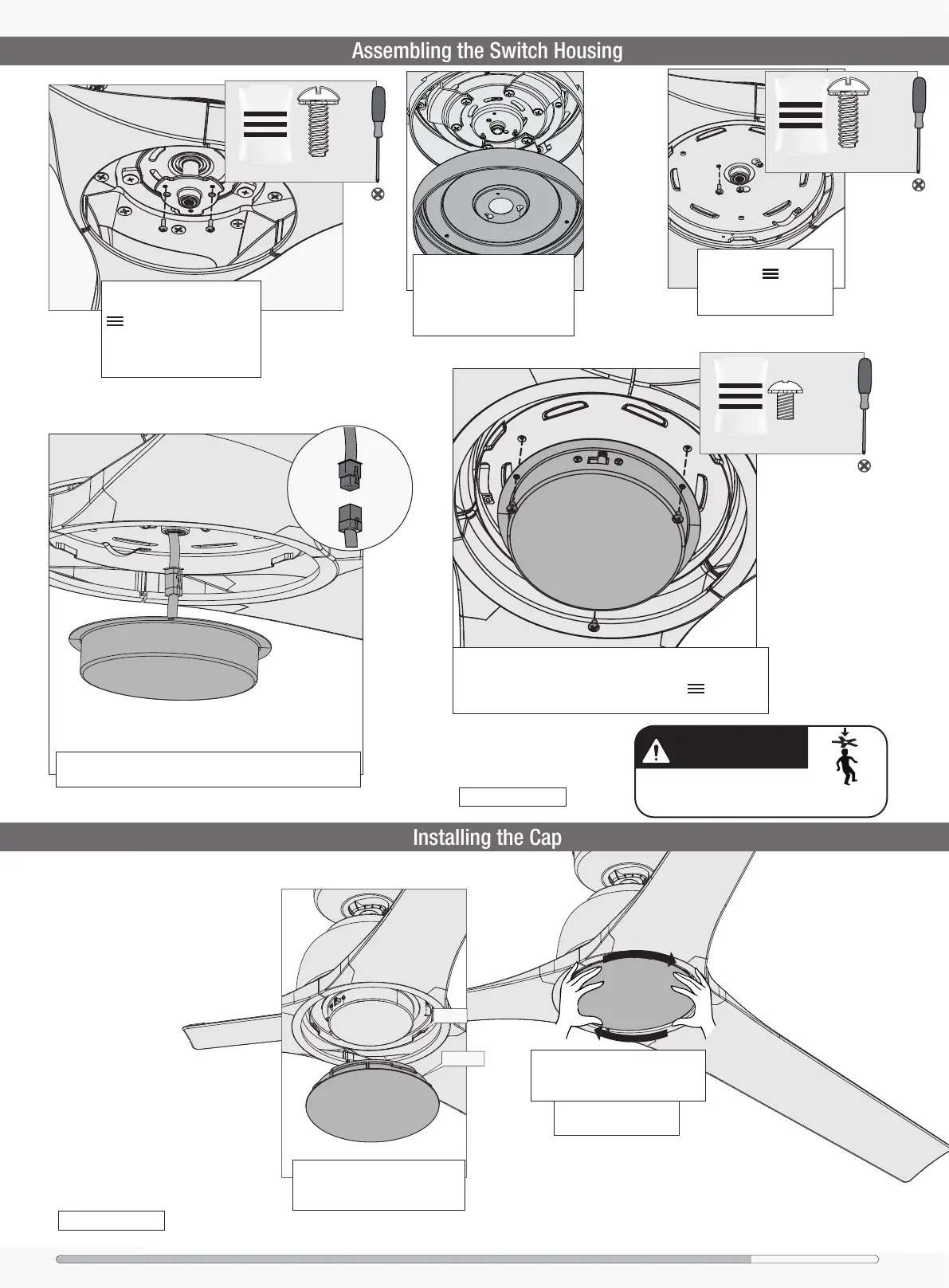 Assembling the Switch Housing

Installing the Cap