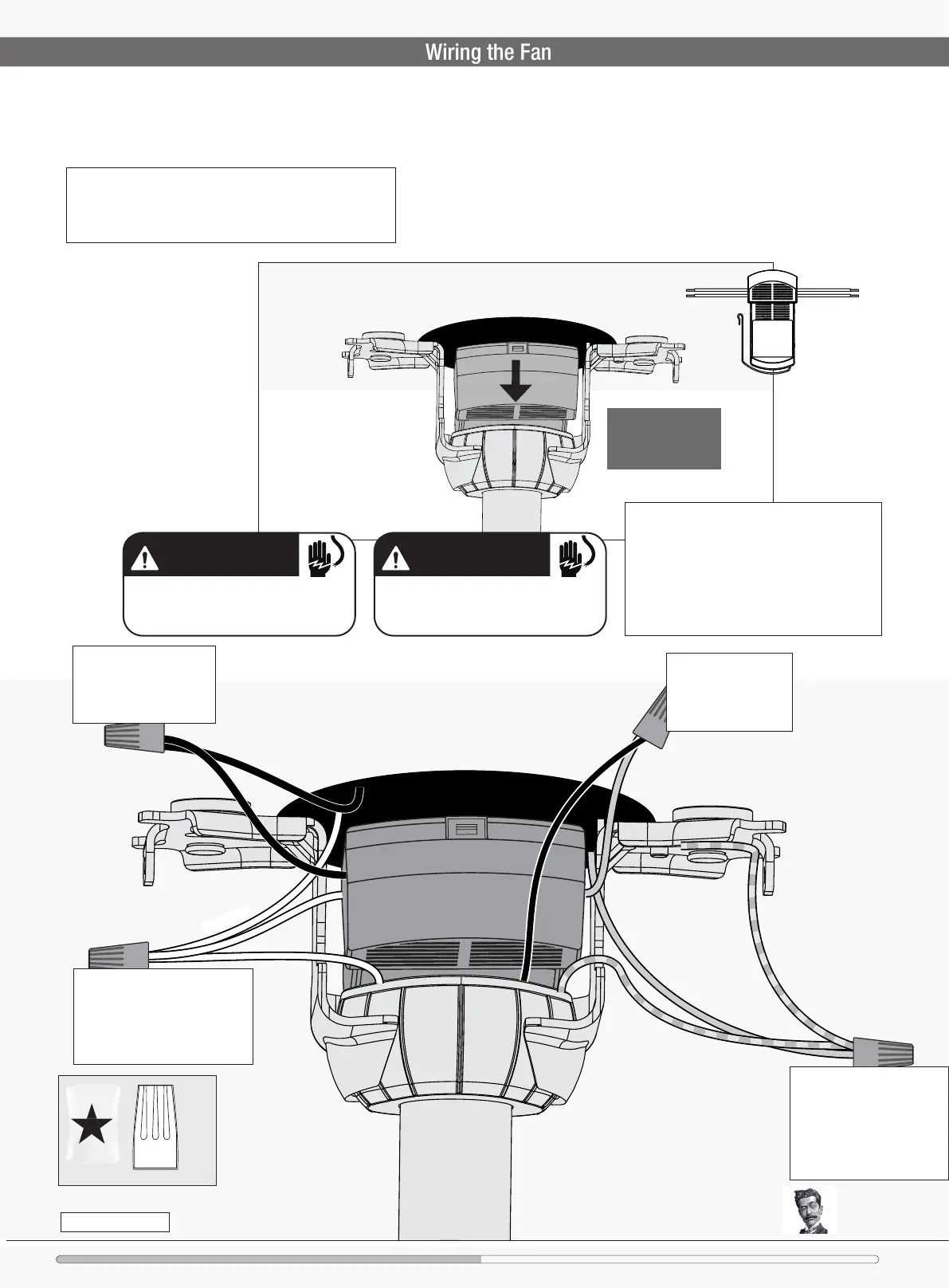 Wiring the Fan