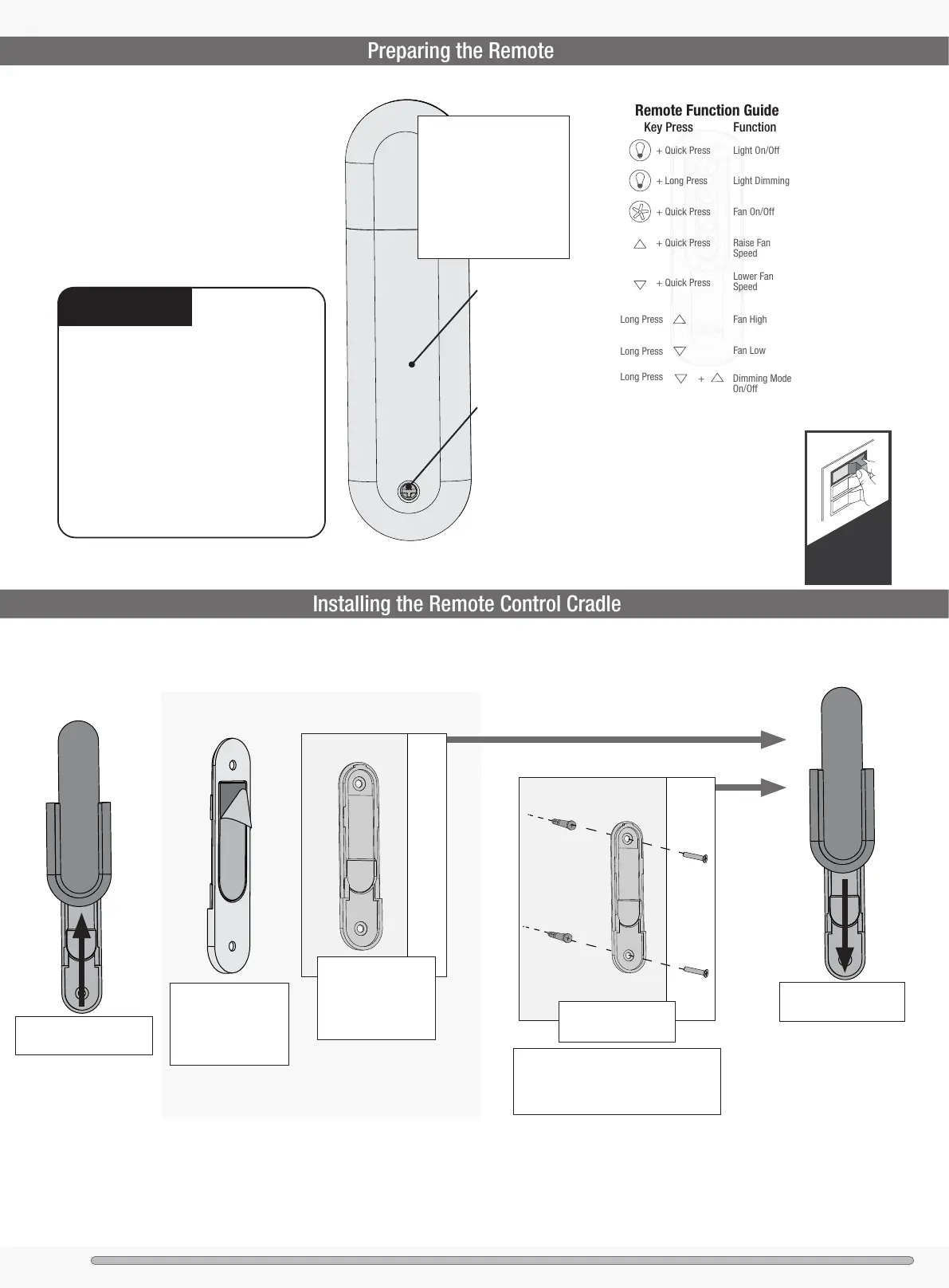 Preparing the Remote

Remote Function Guide

| Key Press | Function |
|---|---|
| + Quick Press | Light On/Off |
| + Long Press | Light Dimming |
| + Quick Press | Fan On/Off |
| + Quick Press | Raise Fan Speed |
| + Quick Press | Lower Fan Speed |
| Long Press | Fan High |
| Long Press | Fan Low |
| Long Press + | Dimming Mode On/Off |

Installing the Remote Control Cradle