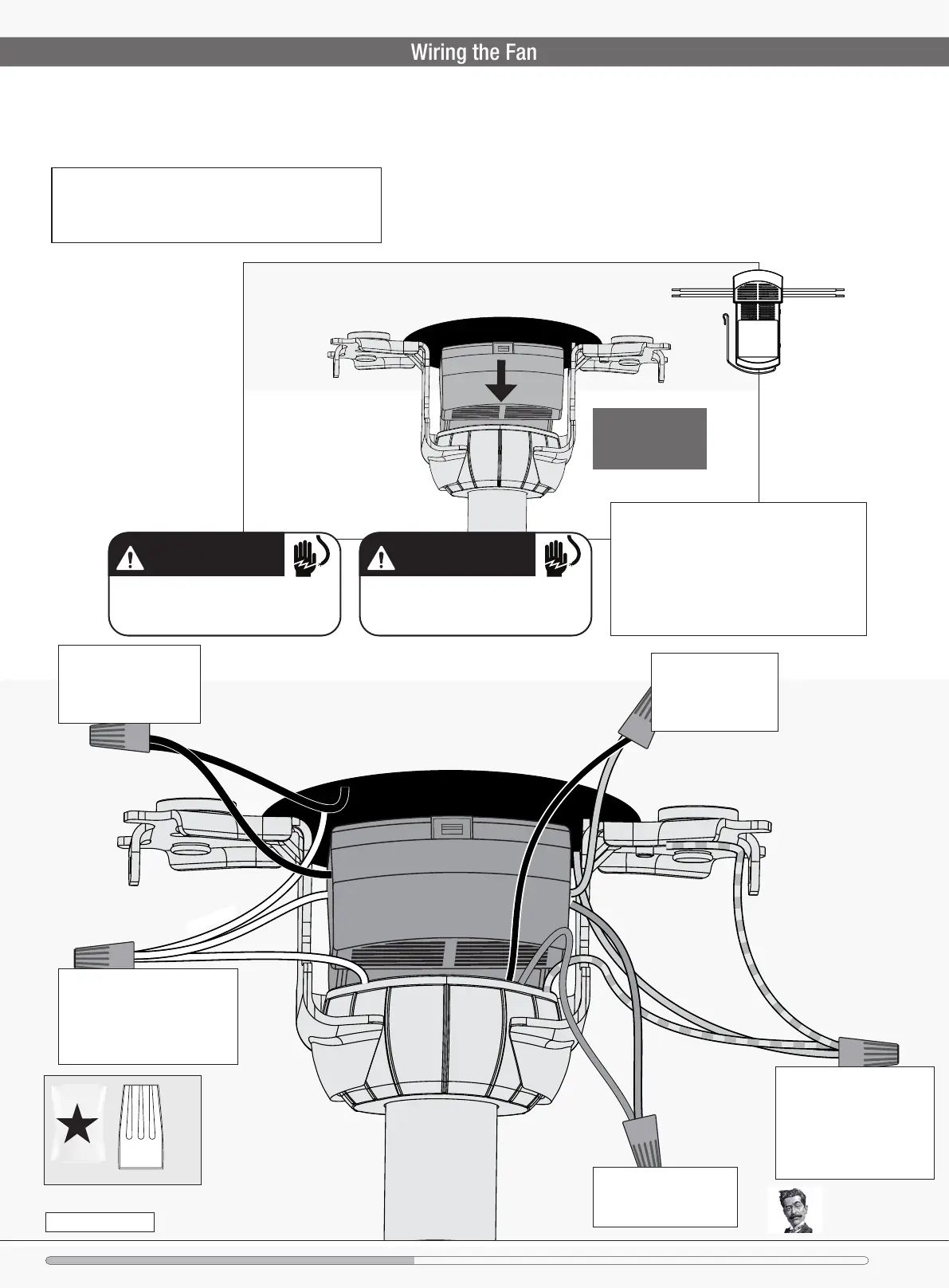 Wiring the Fan