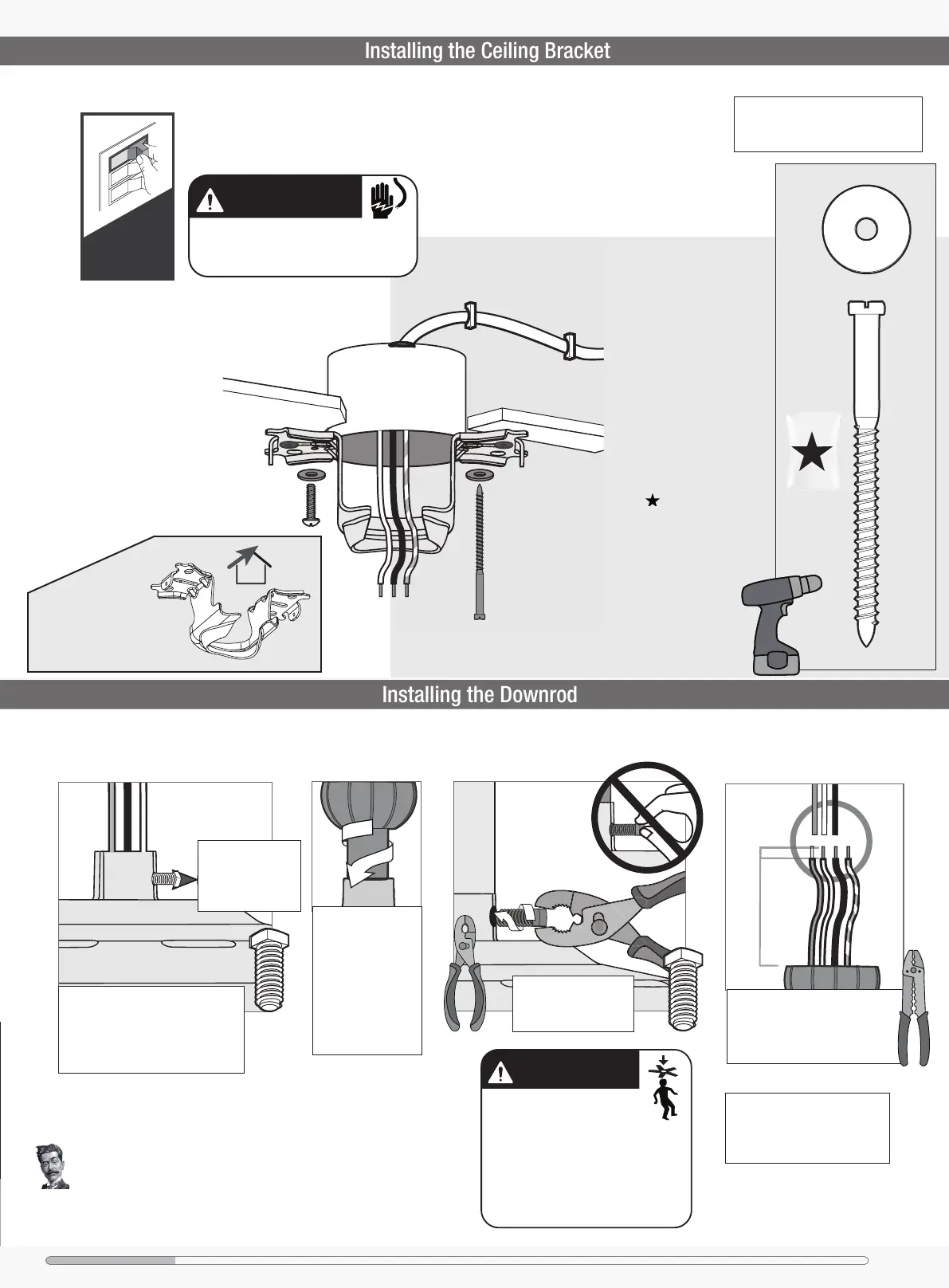 Installing the Ceiling Bracket

Installing the Downrod