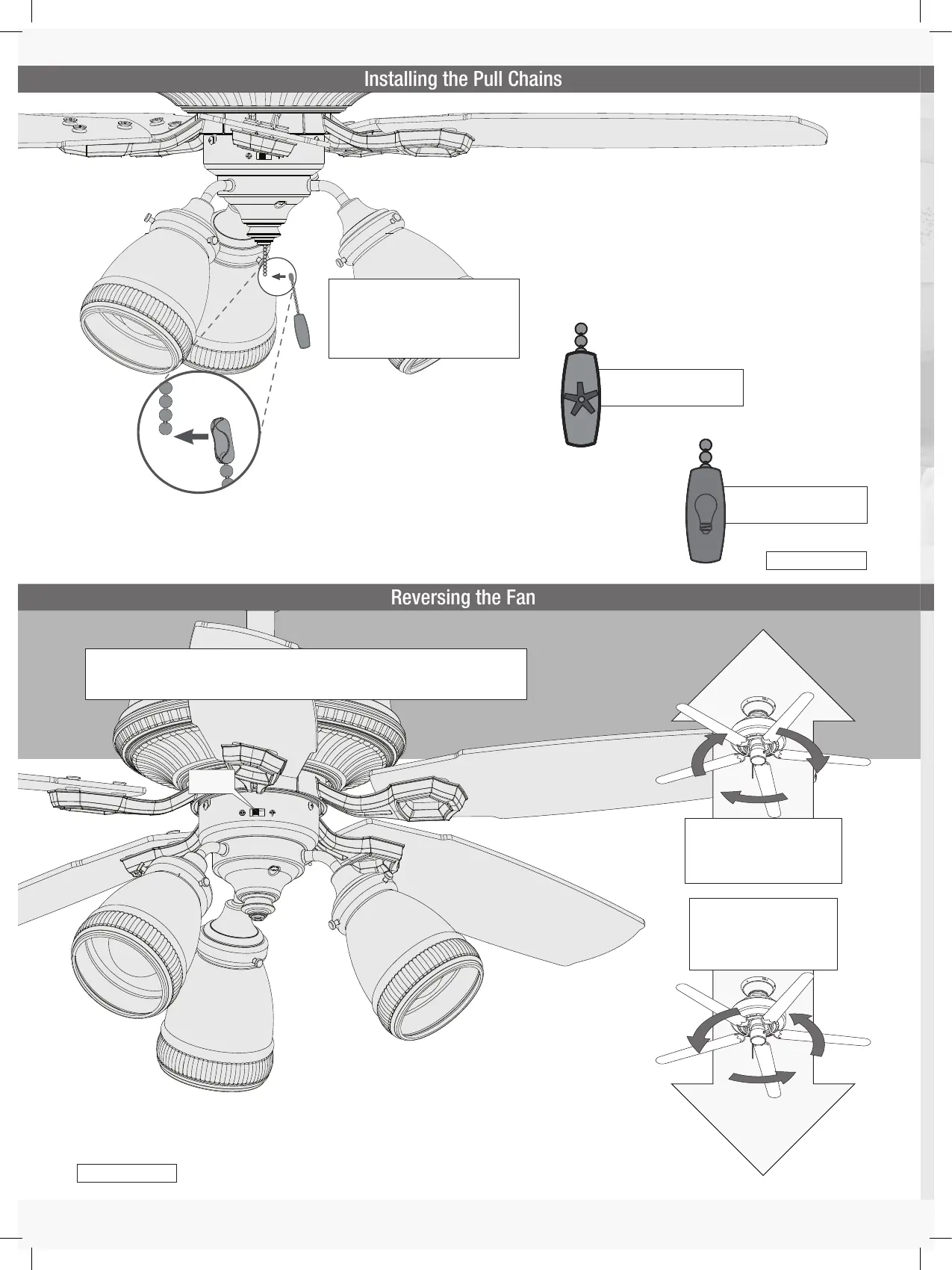 Installing the Pull Chains

Reversing the Fan