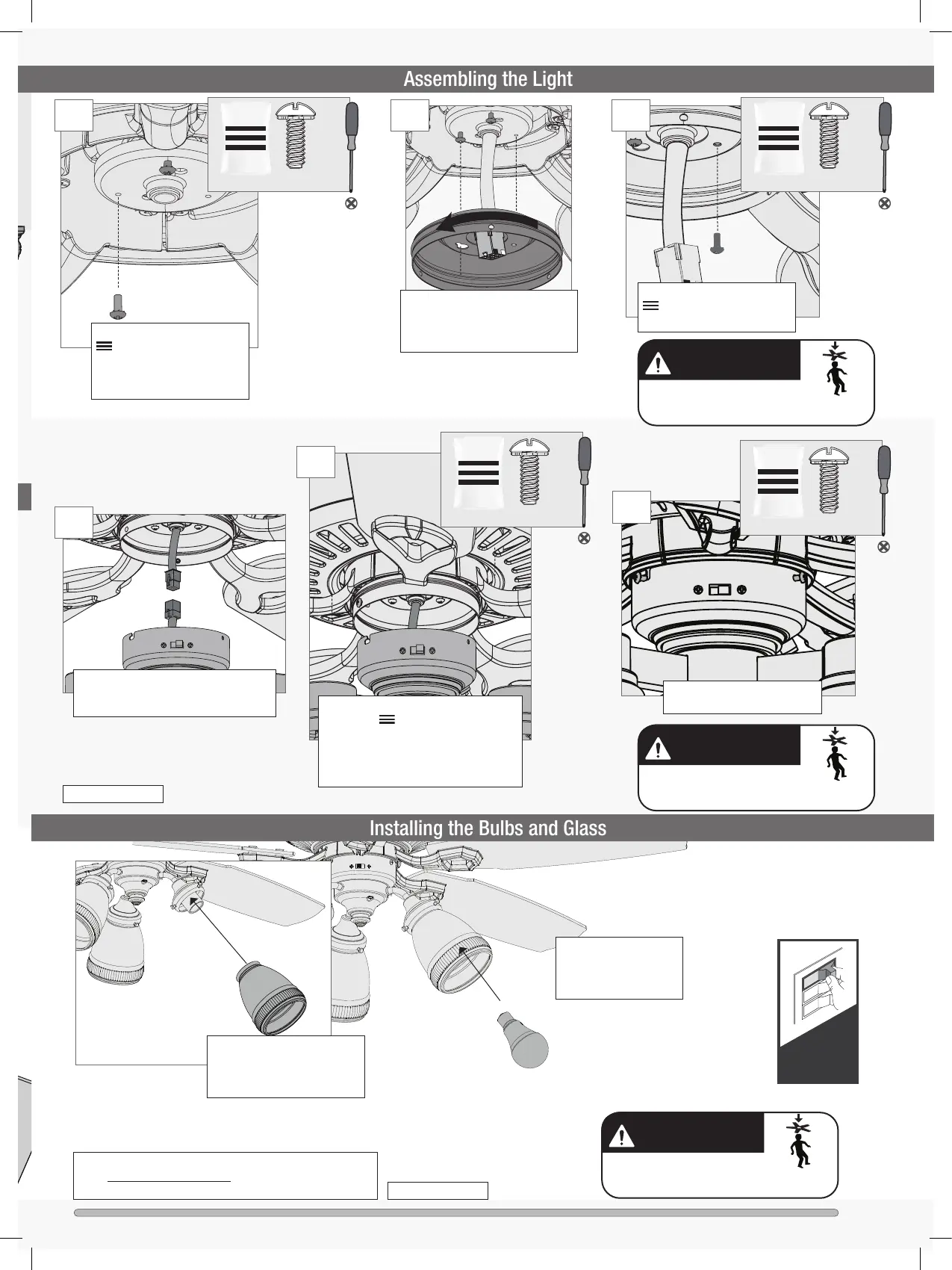 Assembling the Light

Installing the Bulbs and Glass