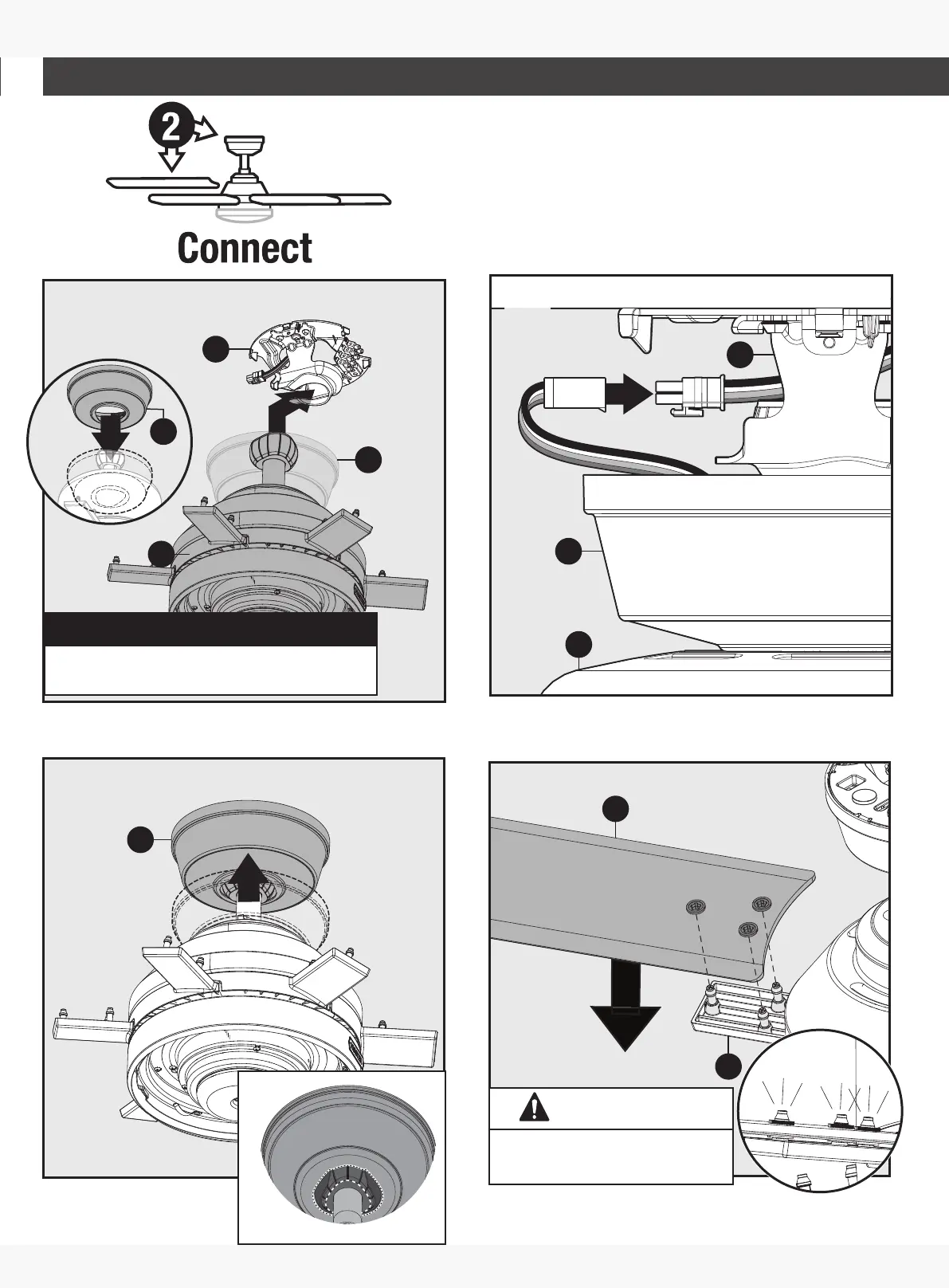 2

Connect