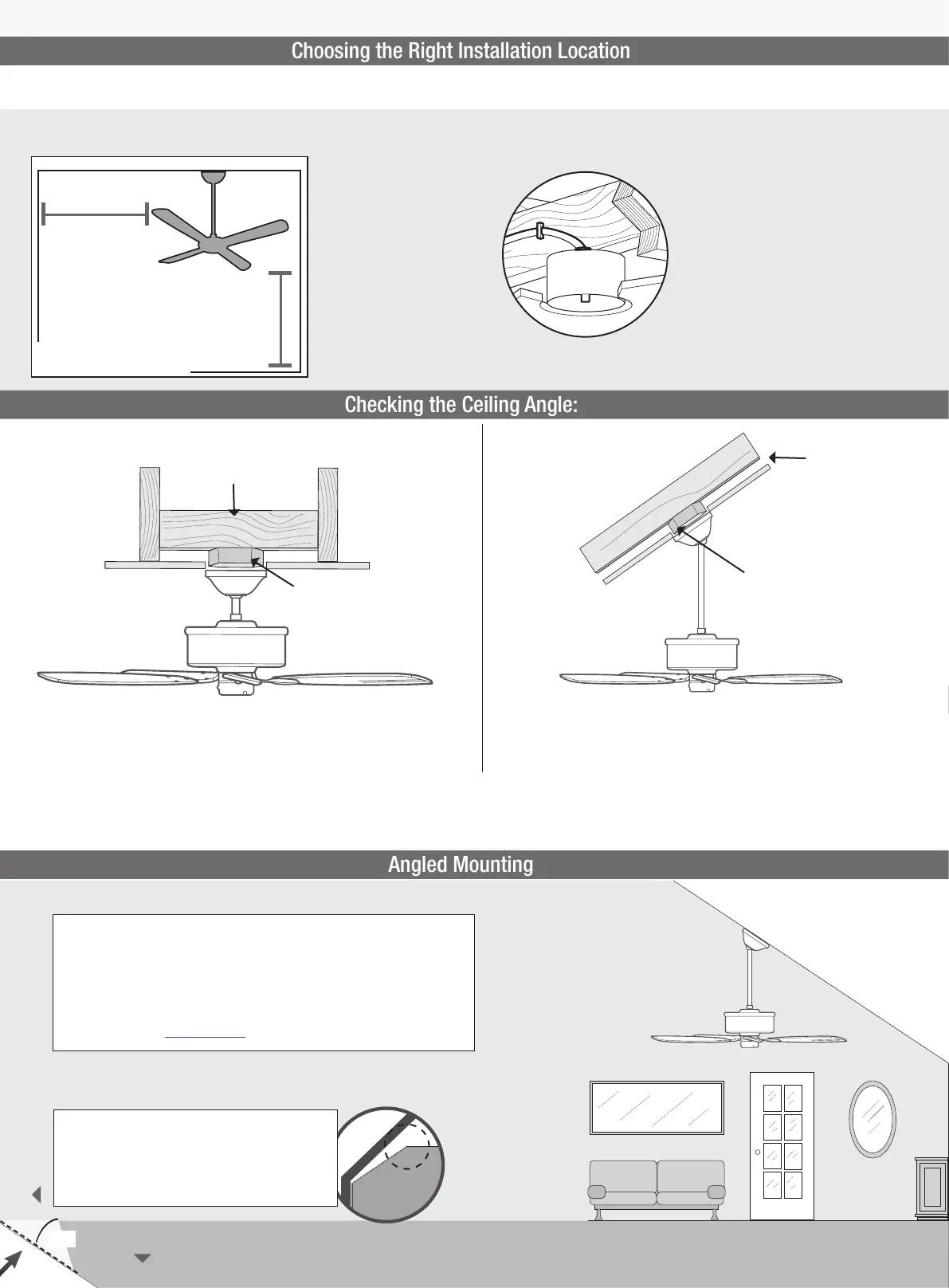 Choosing the Right Installation Location

Checking the Ceiling Angle:

Angled Mounting