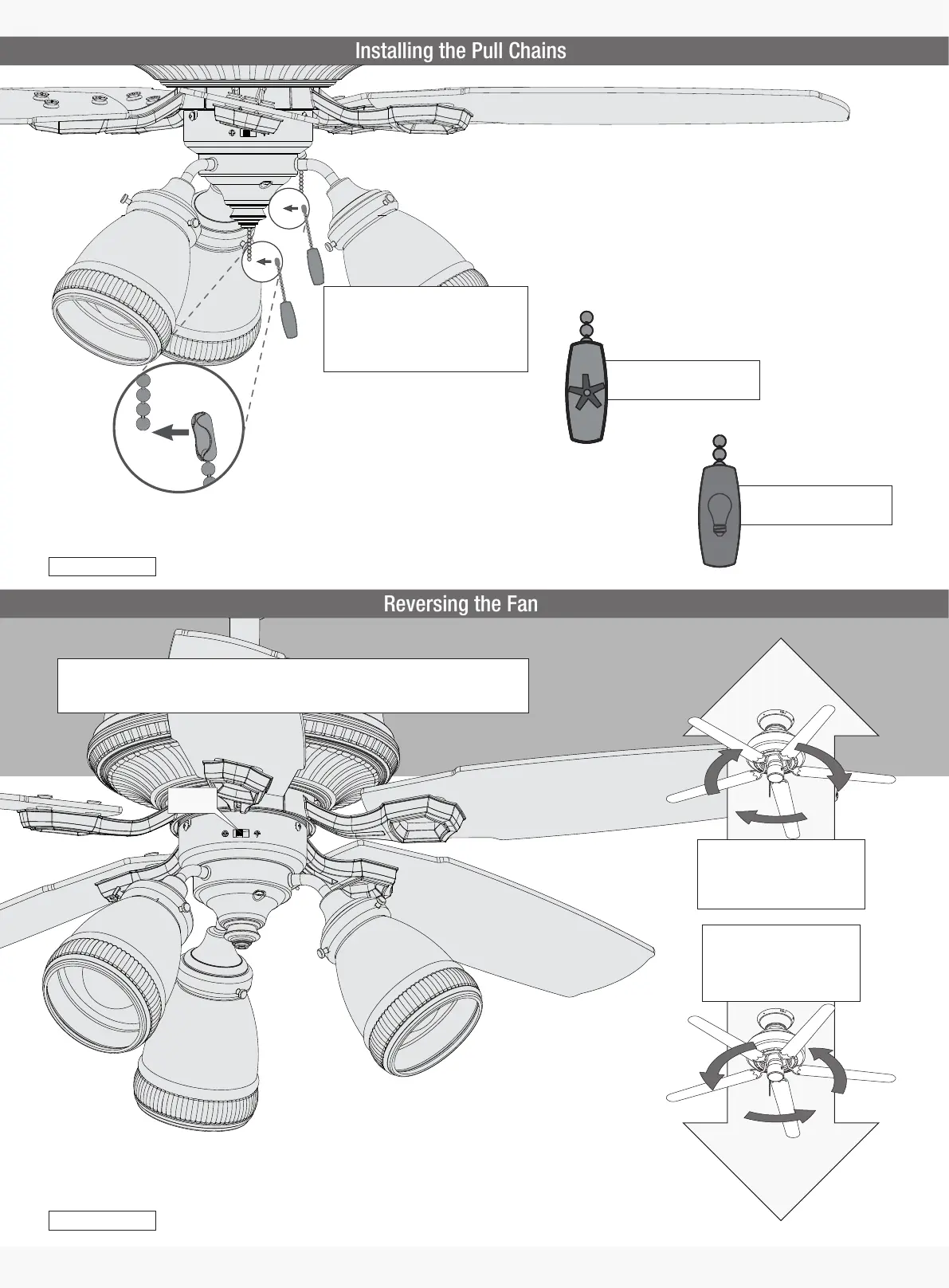 Installing the Pull Chains

Reversing the Fan