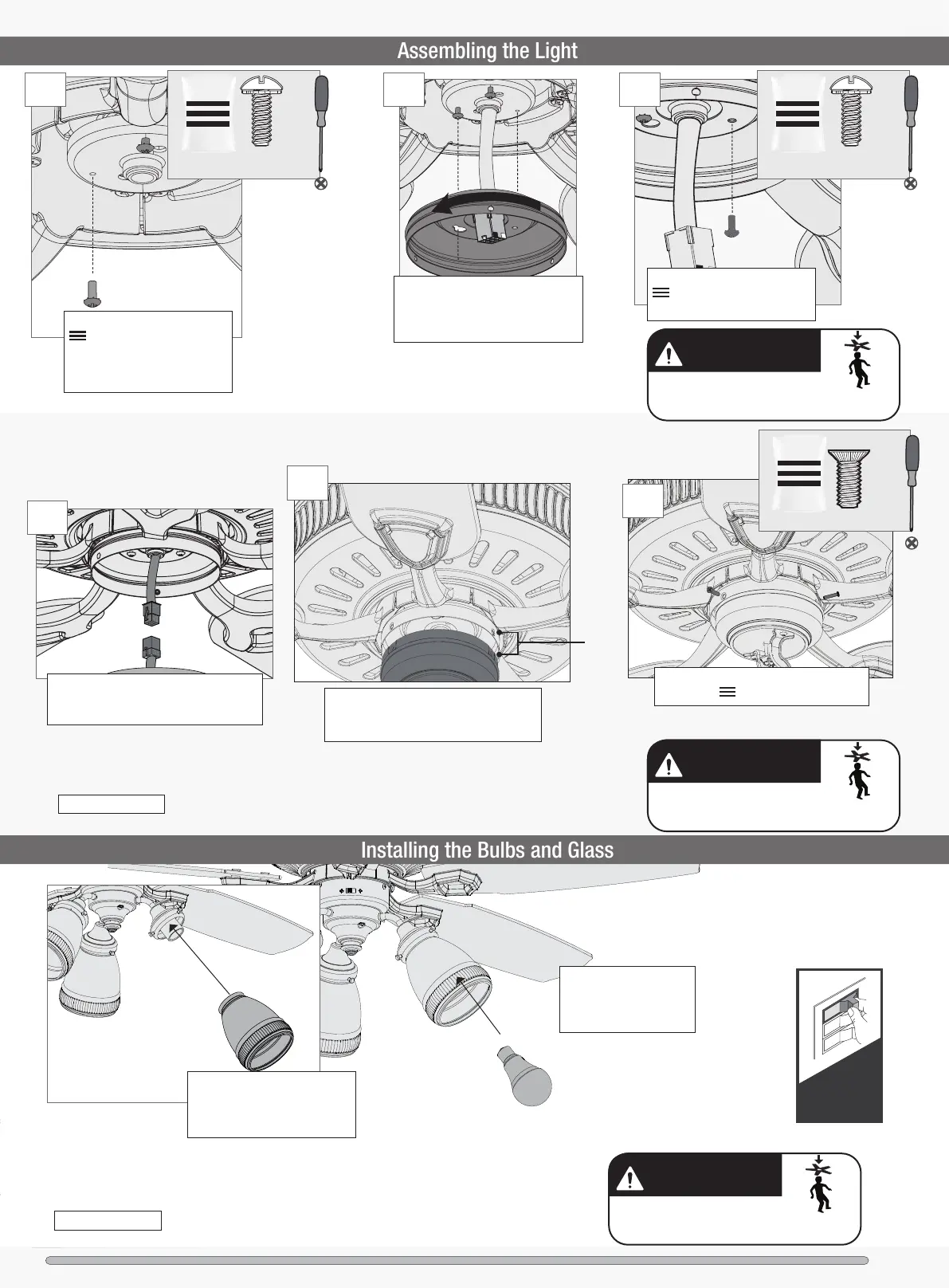 Assembling the Light

Installing the Bulbs and Glass