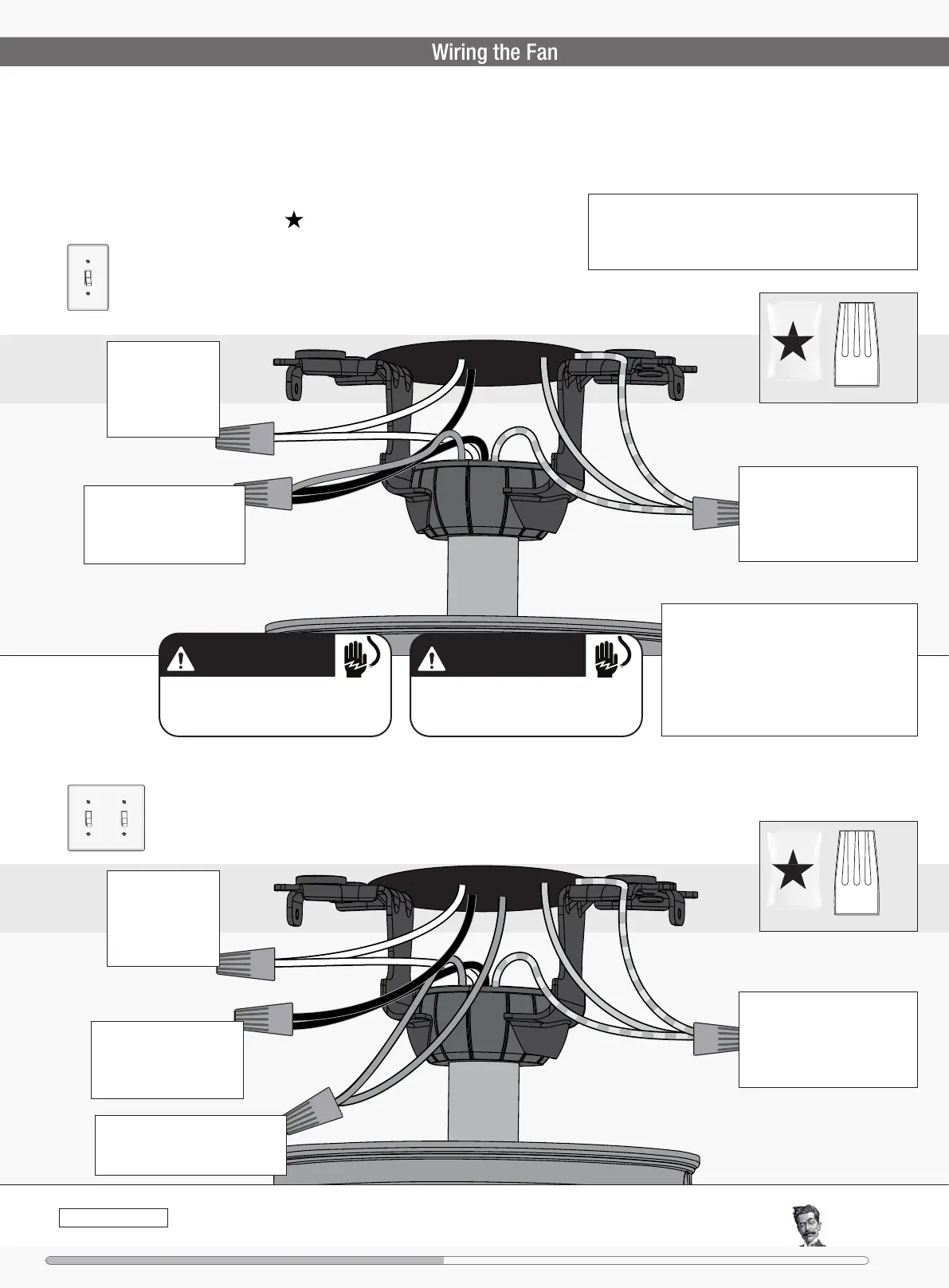 Wiring the Fan