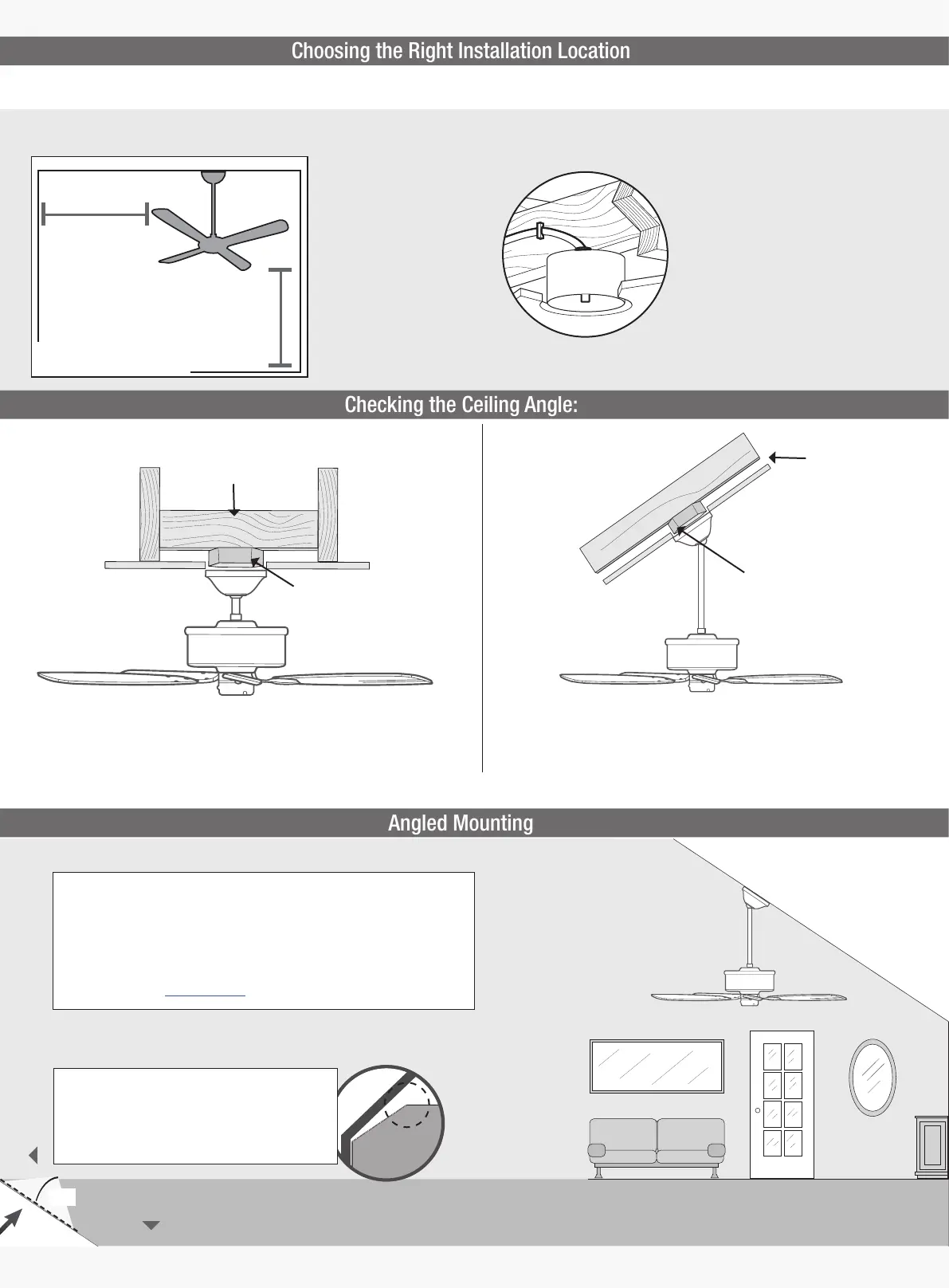 Choosing the Right Installation Location

Checking the Ceiling Angle:

Angled Mounting