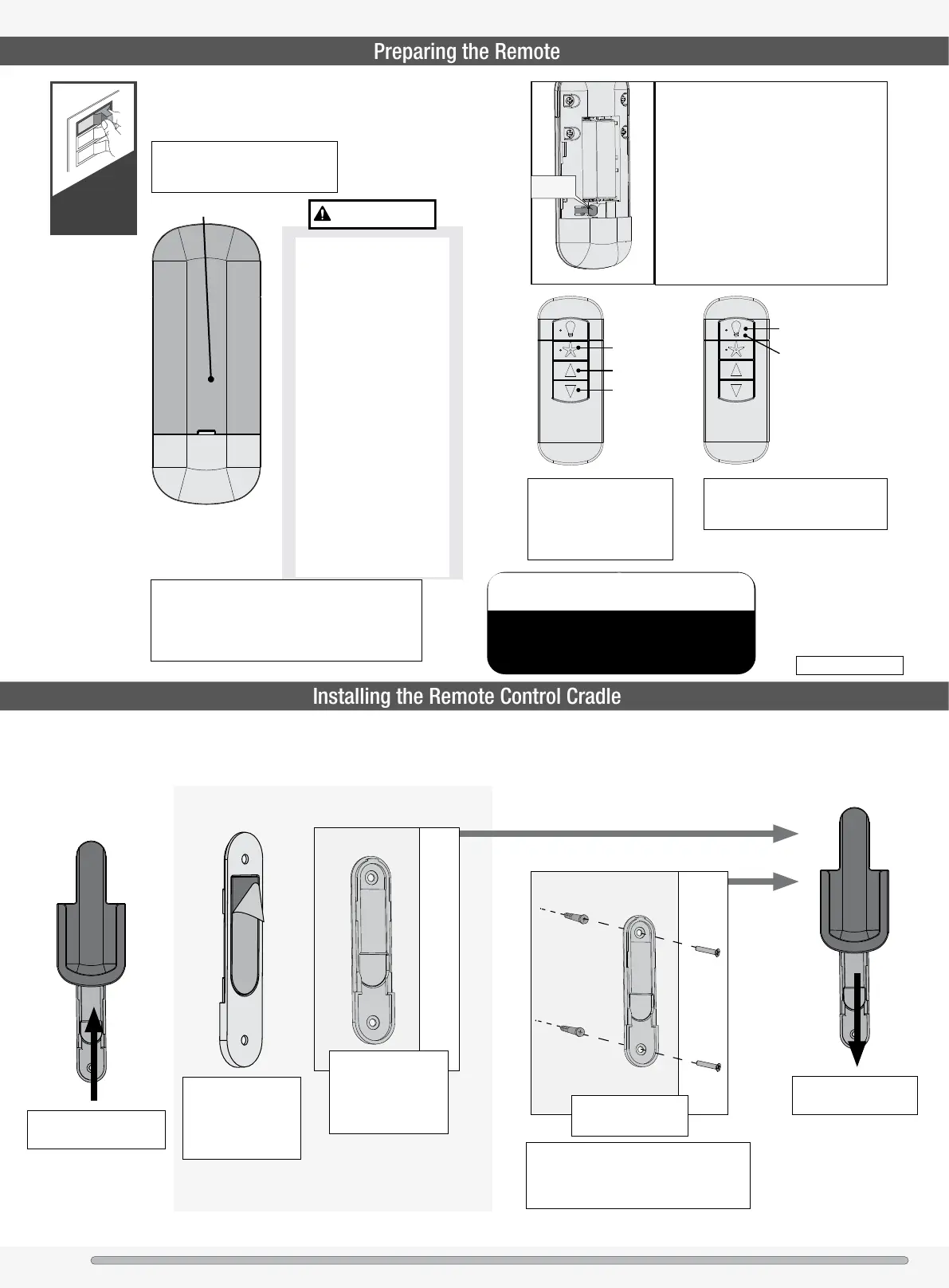 Preparing the Remote

Installing the Remote Control Cradle