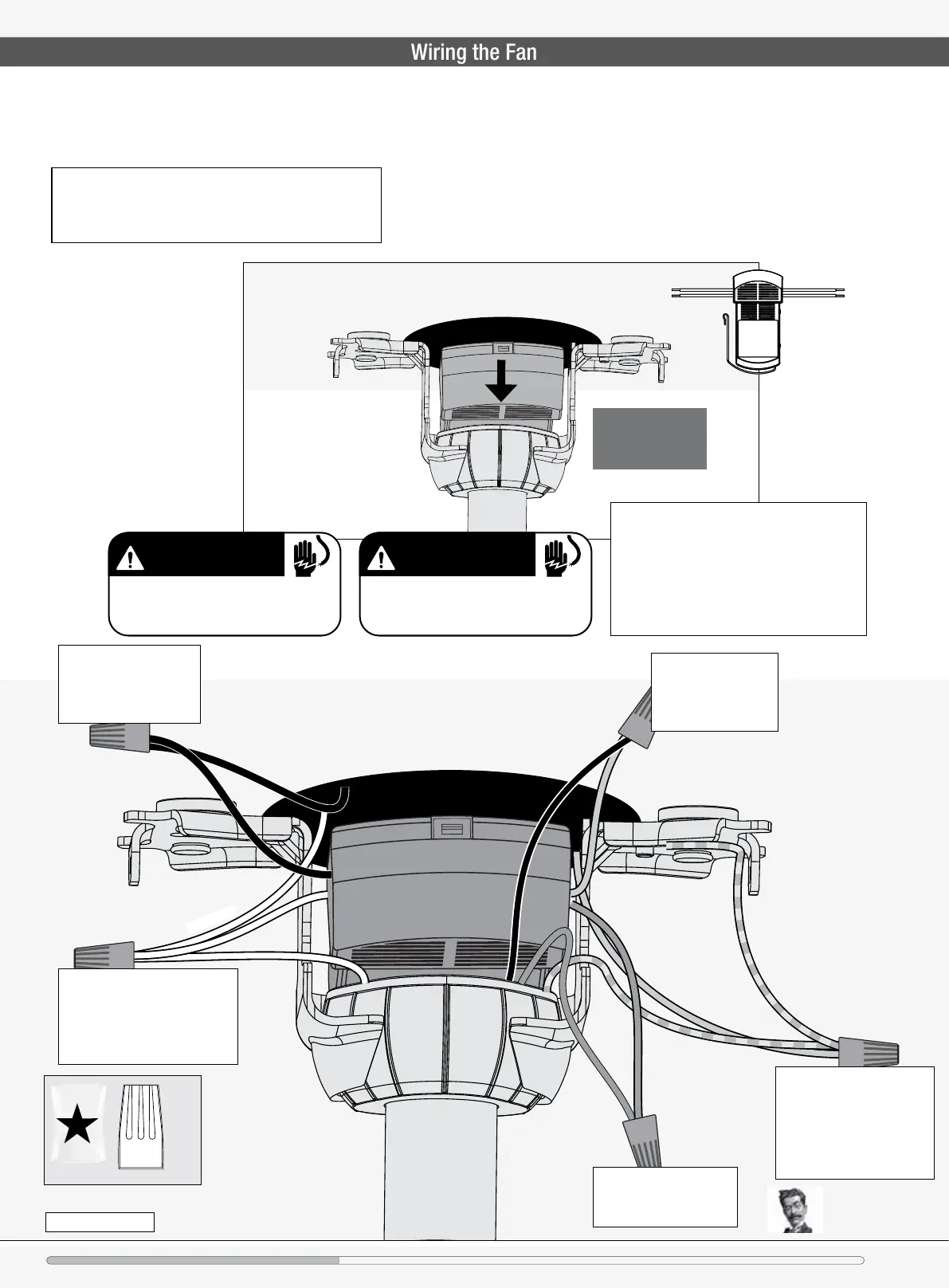 Wiring the Fan