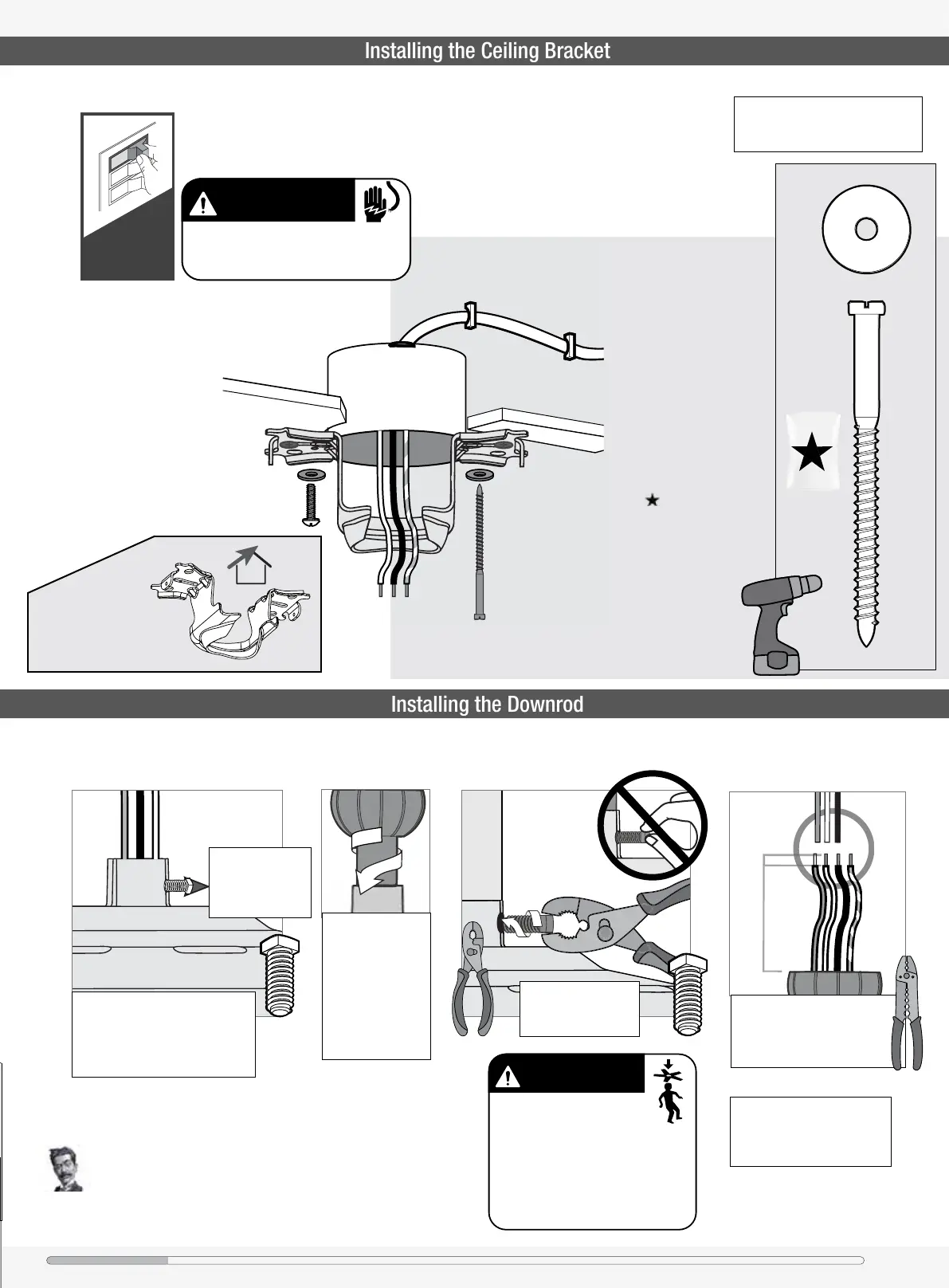 Installing the Ceiling Bracket

Installing the Downrod