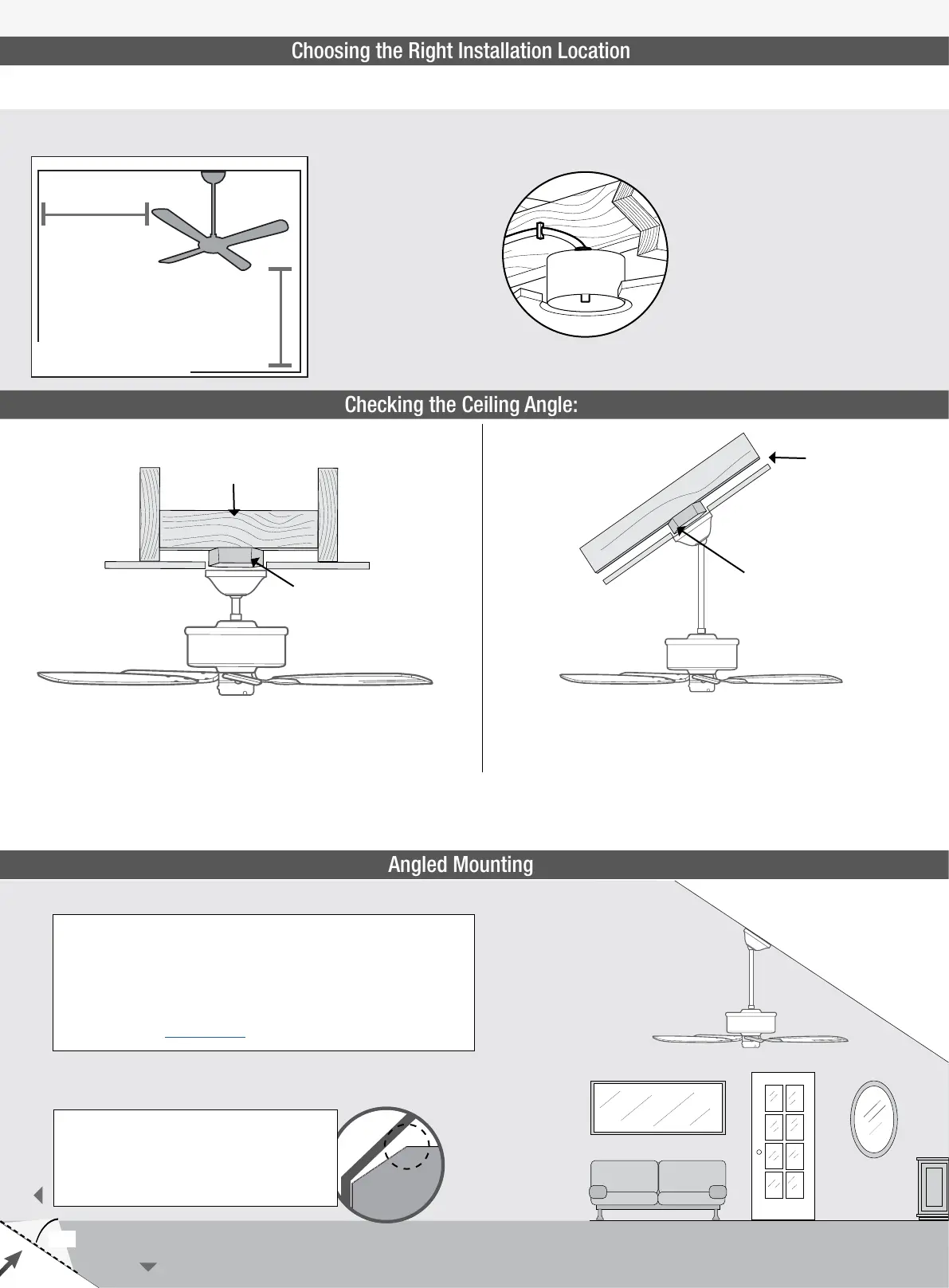 Choosing the Right Installation Location

Checking the Ceiling Angle:

Angled Mounting