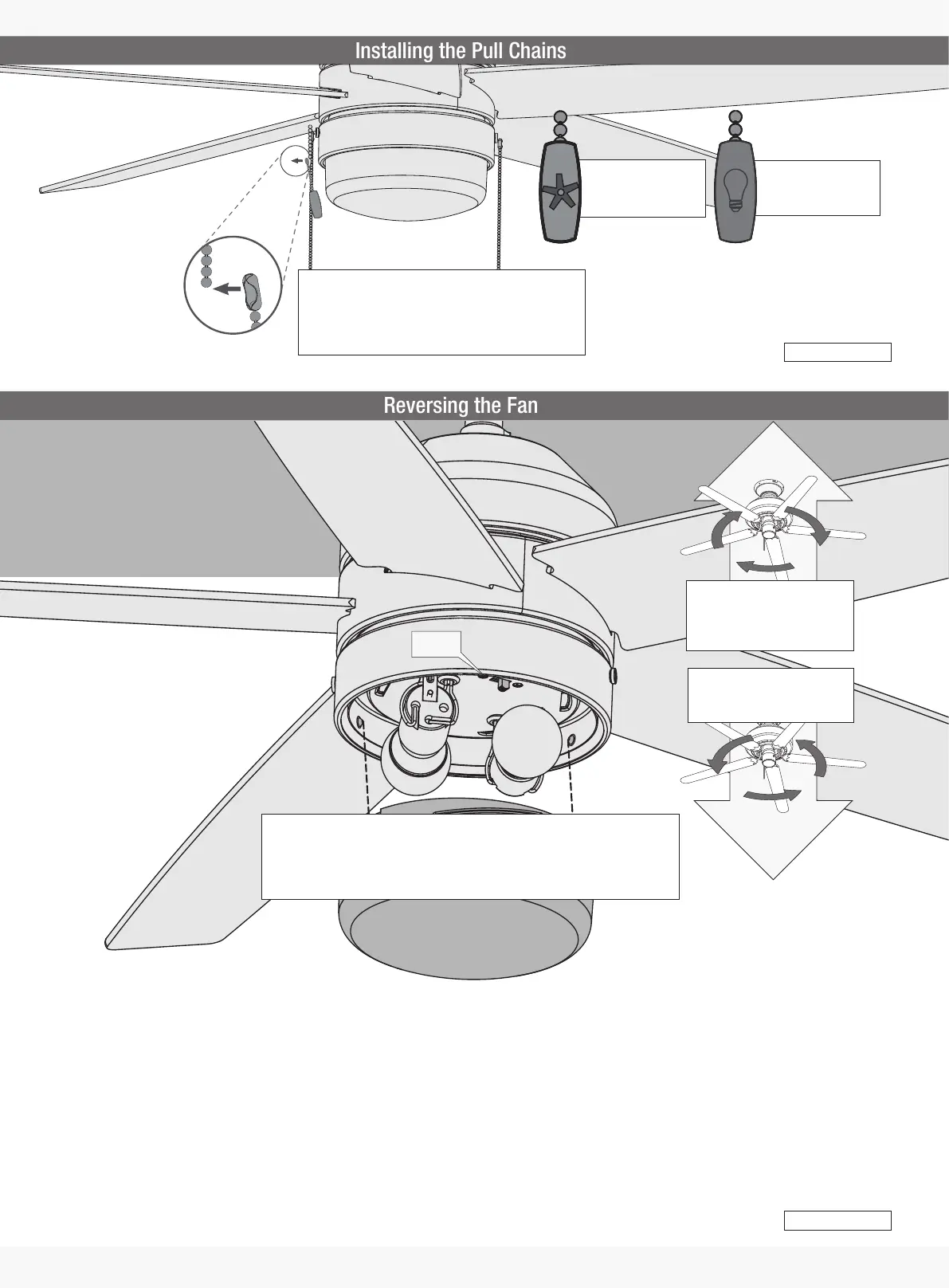 Installing the Pull Chains

Reversing the Fan