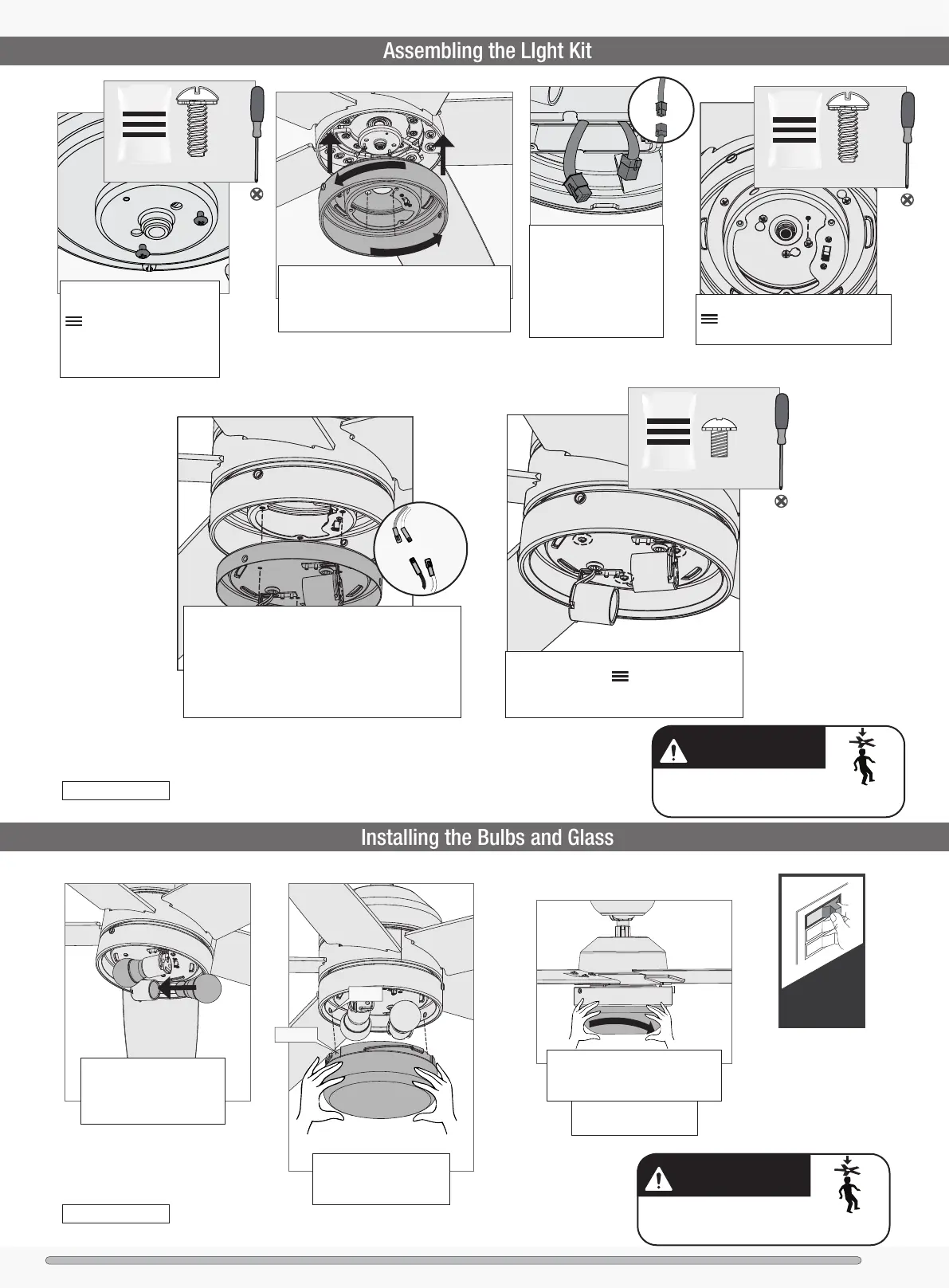 Assembling the LIght Kit

Installing the Bulbs and Glass