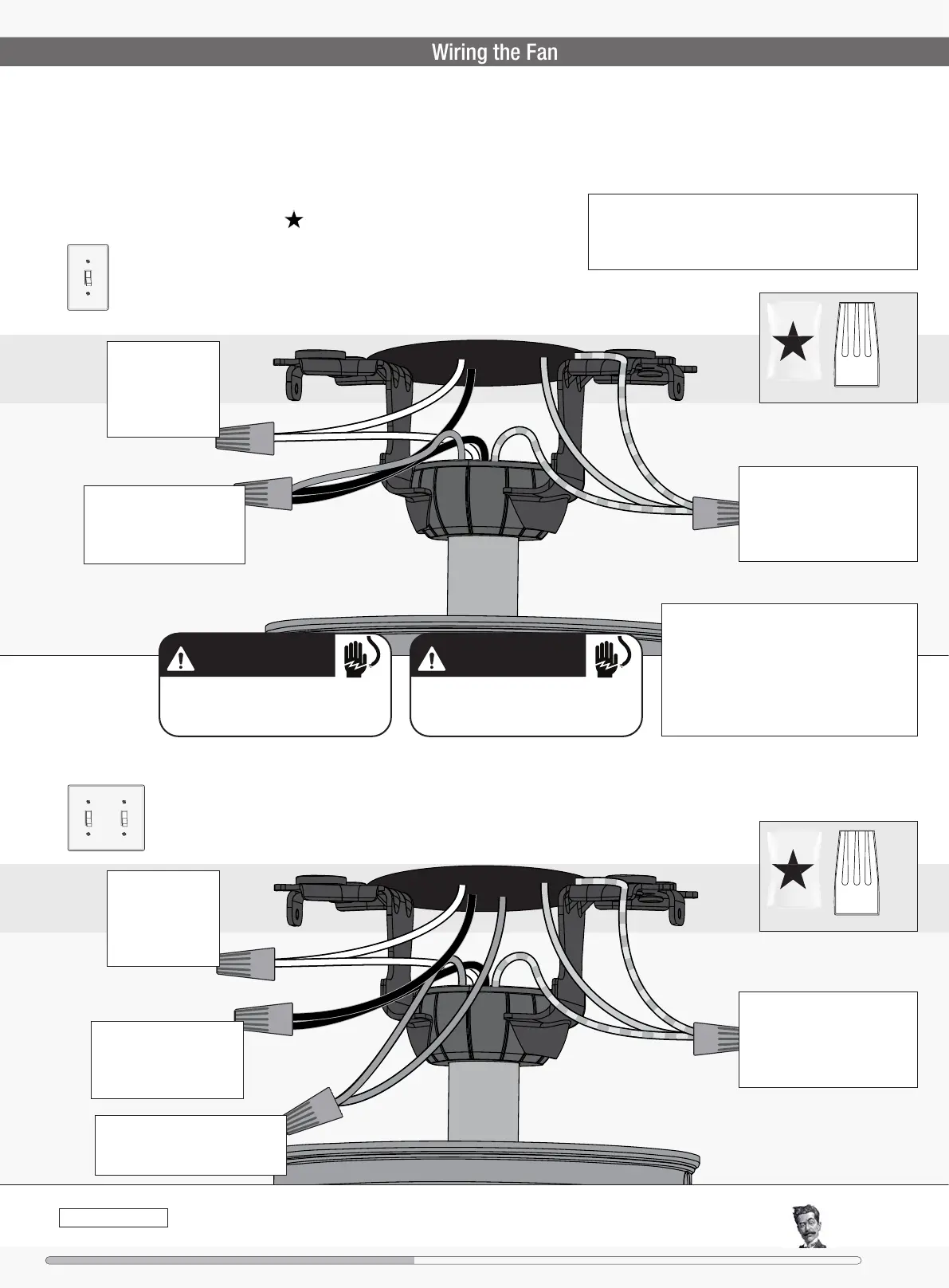 Wiring the Fan