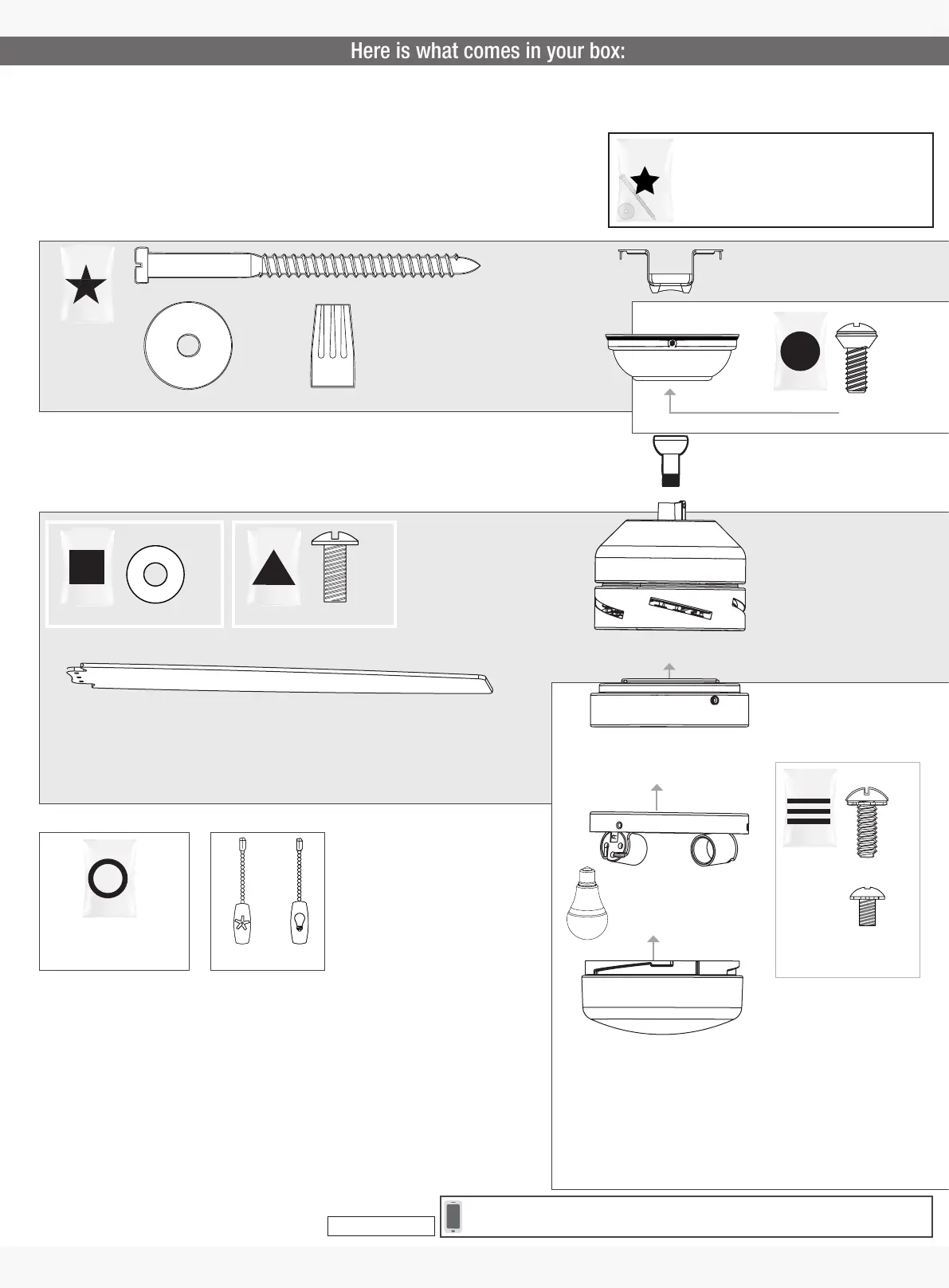 Here is what comes in your box: