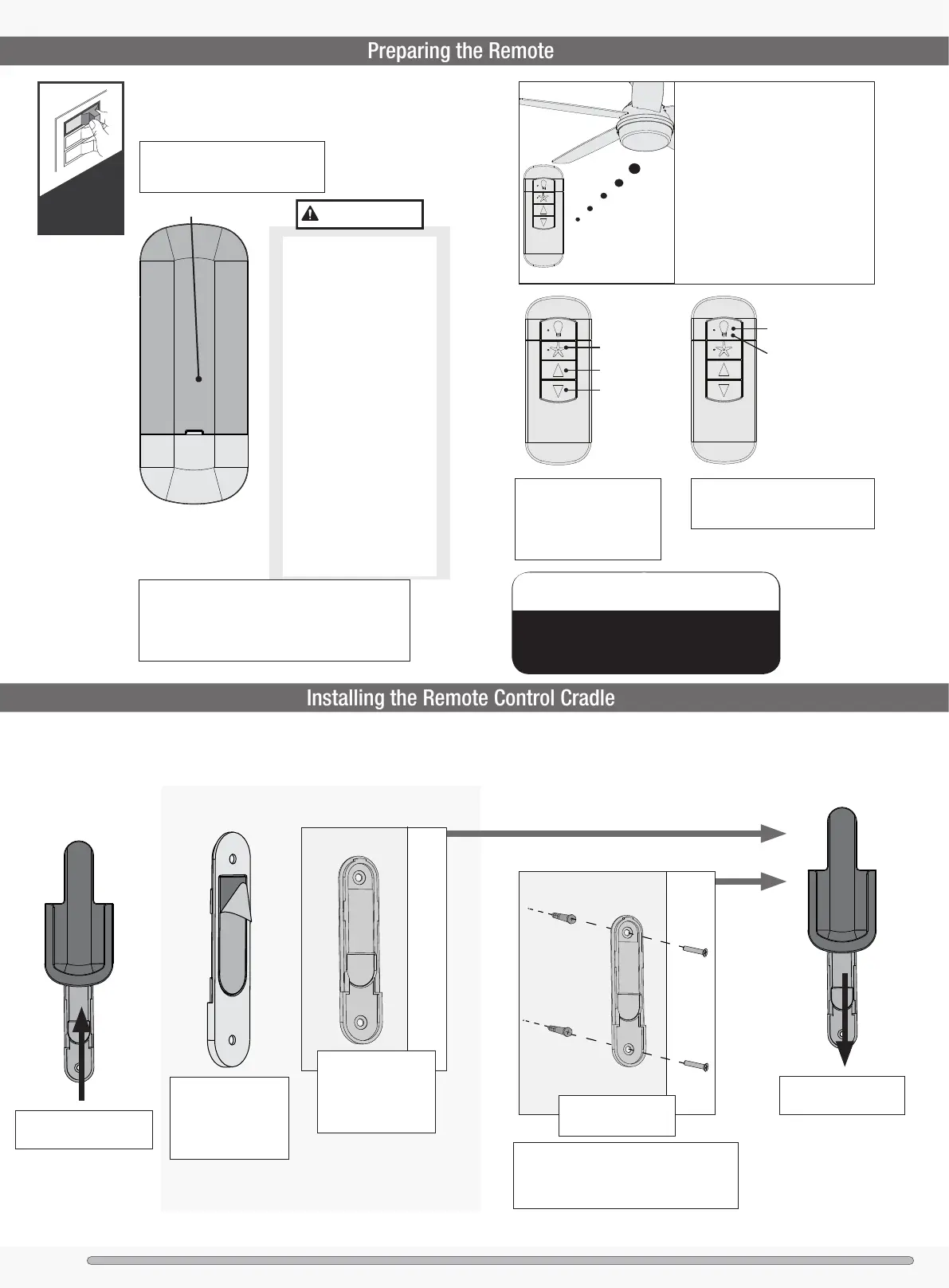 Preparing the Remote

Installing the Remote Control Cradle