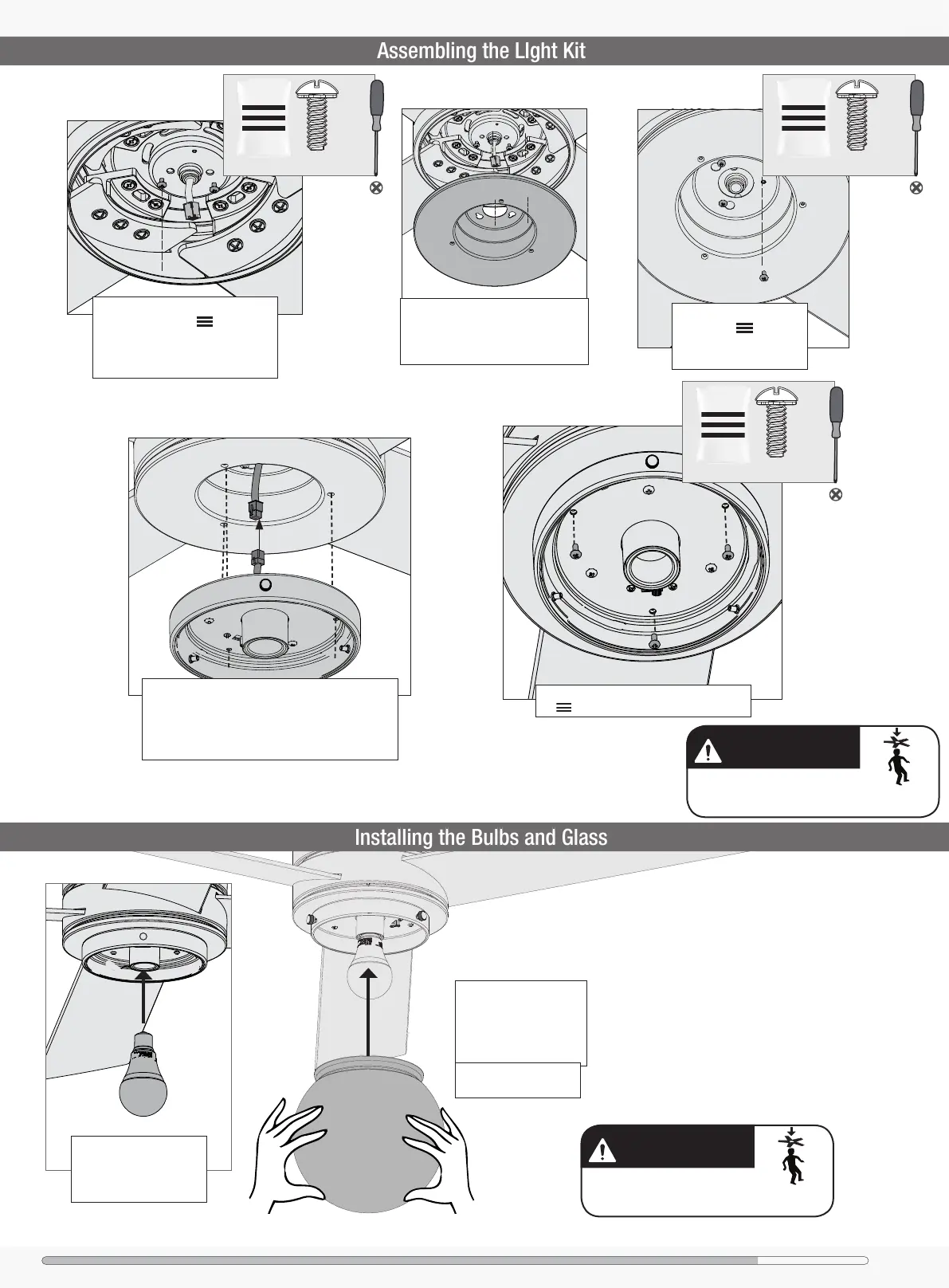 Assembling the LIght Kit

Installing the Bulbs and Glass