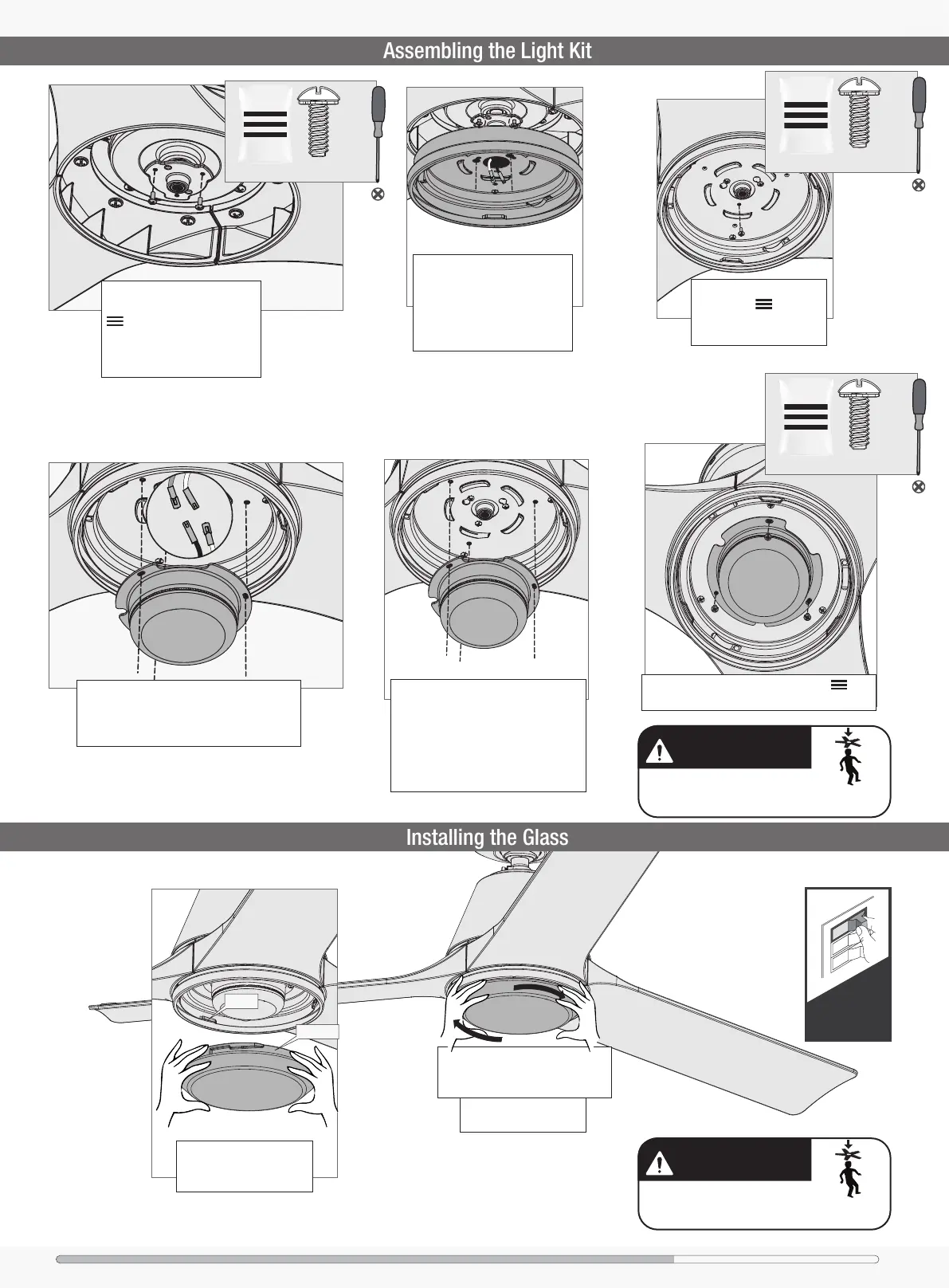 Assembling the Light Kit

Installing the Glass