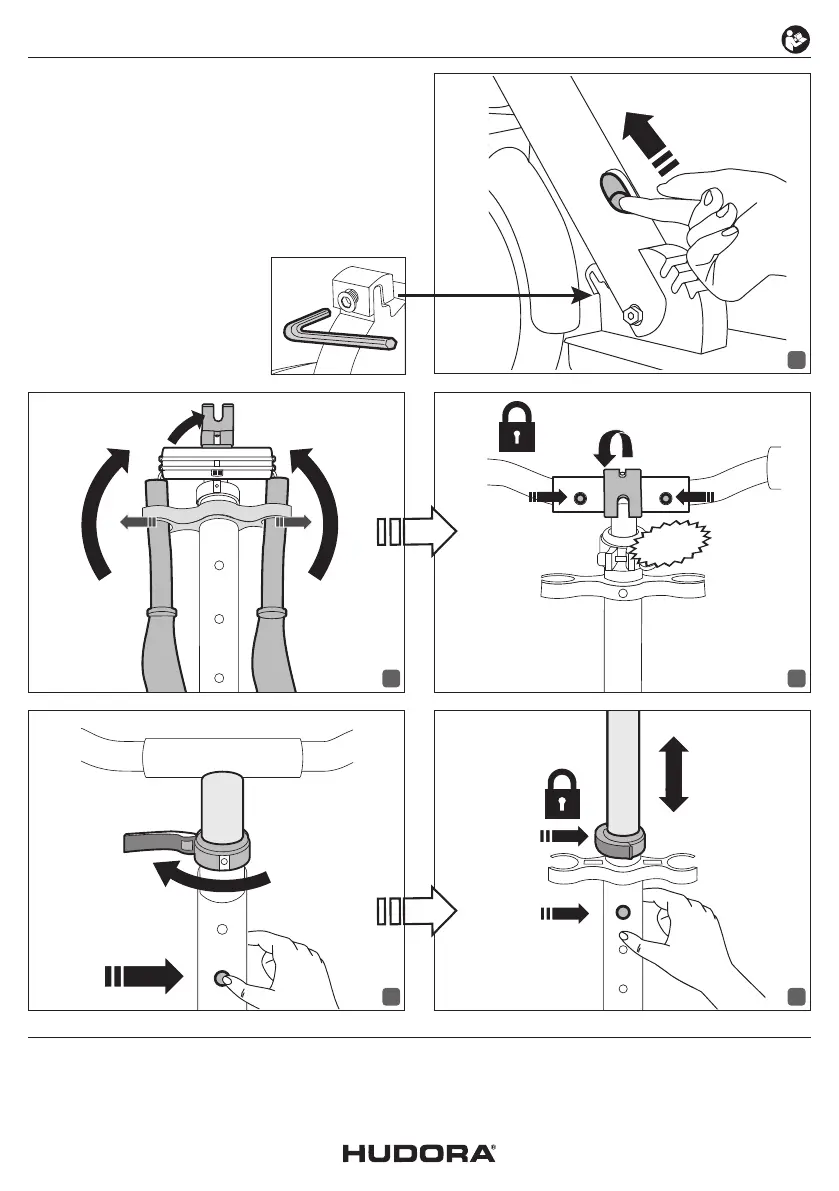 HUDORA®