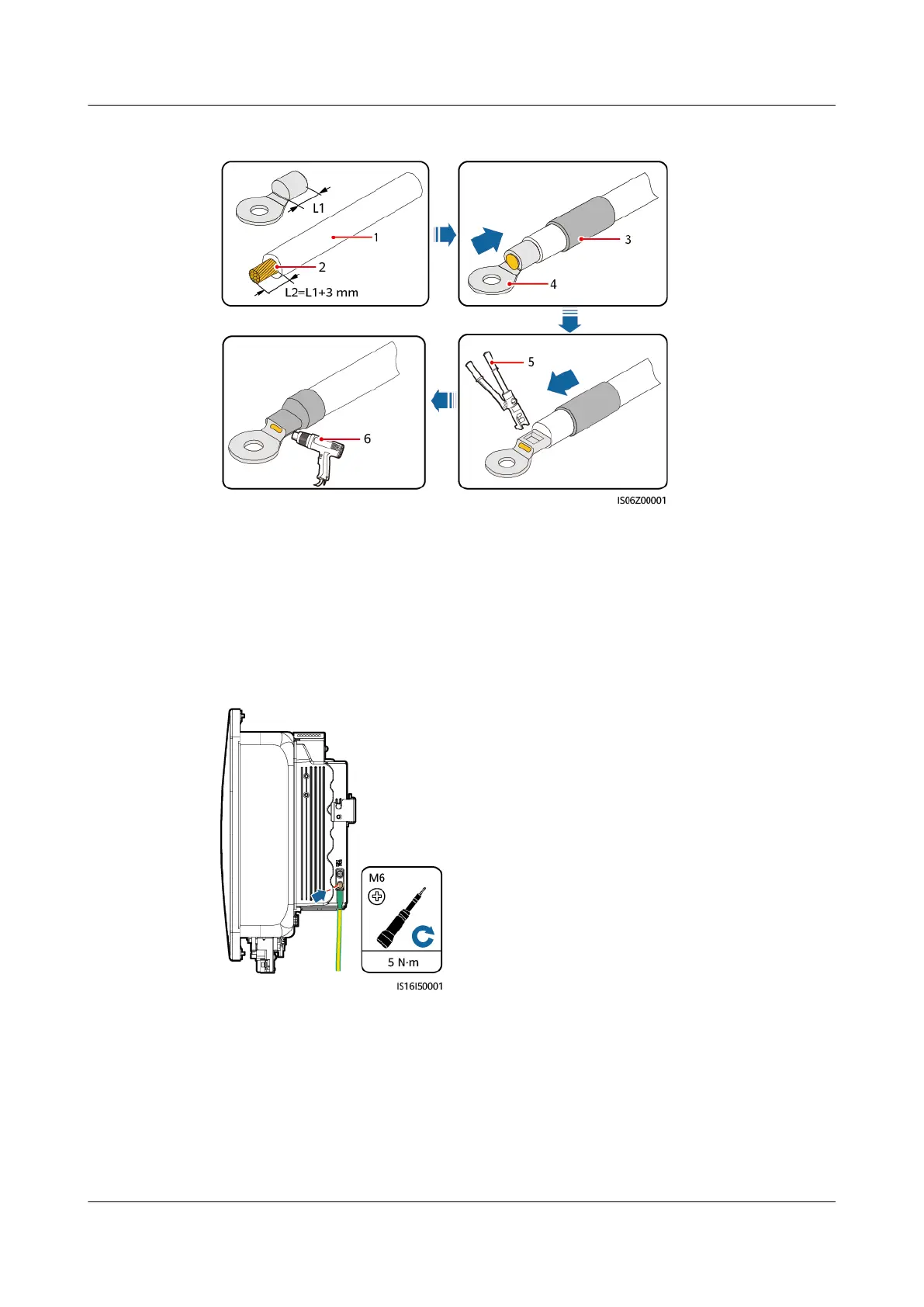 L1

1

2

L2=L1+3 mm

3

4

5

6

IS06Z00001

M6

5 N·m

IS16I50001