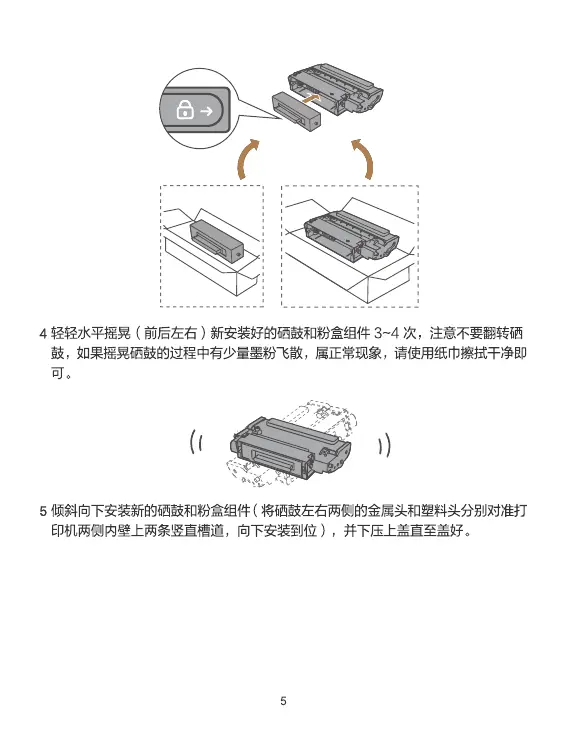 4 轻轻水平摇晃（前后左右）新安装好的硒鼓和粉盒组件 3~4 次，注意不要翻转硒鼓，如果摇晃硒鼓的过程中有少量墨粉飞散，属正常现象，请使用纸巾擦拭干净即可。

5 倾斜向下安装新的硒鼓和粉盒组件（将硒鼓左右两侧的金属头和塑料头分别对准打印机两侧内壁上两条竖直槽道，向下安装到位），并下压上盖直至盖好。

5