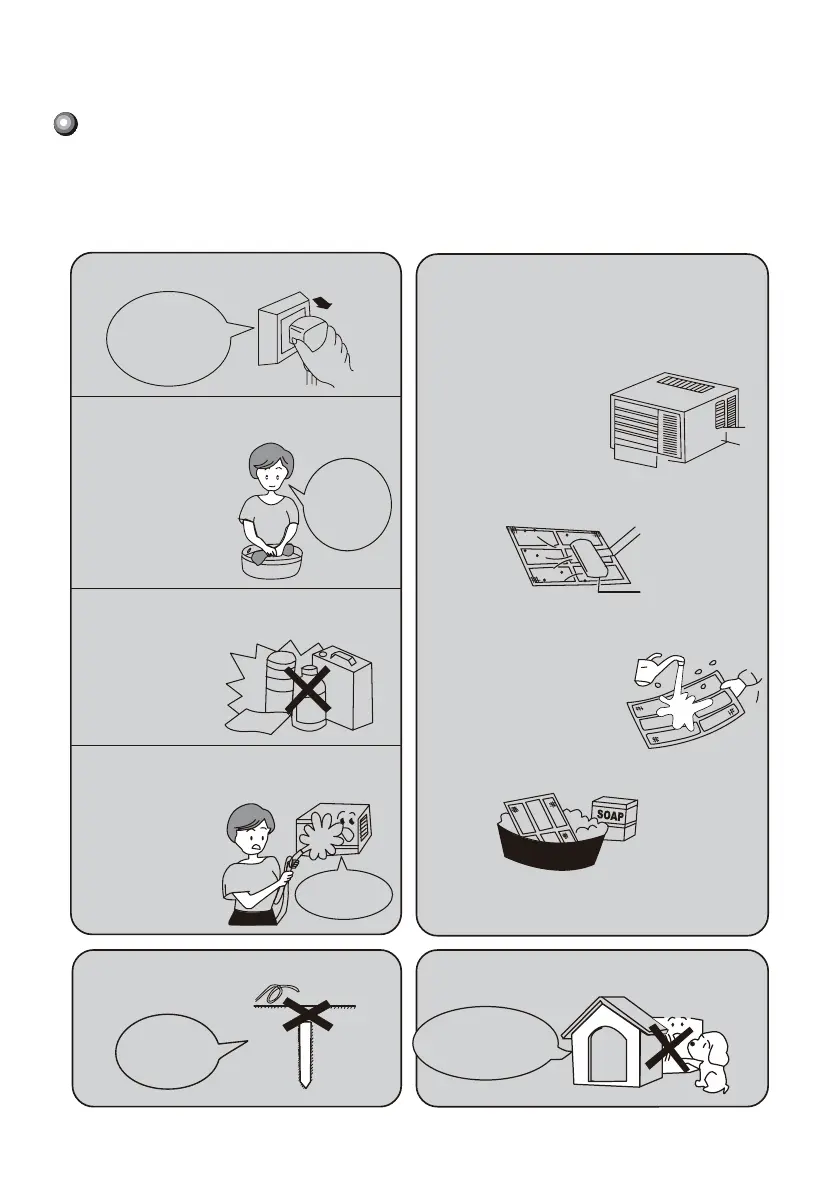 SOAP