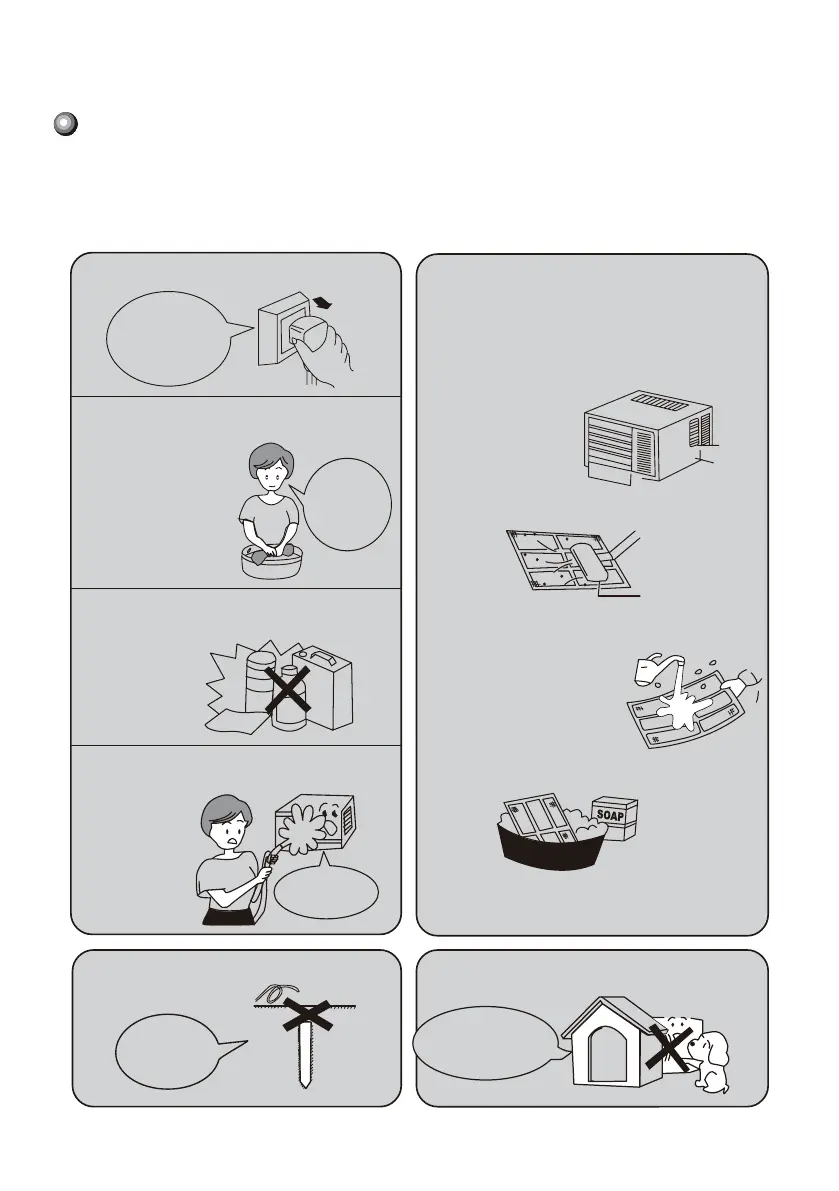 SOAP