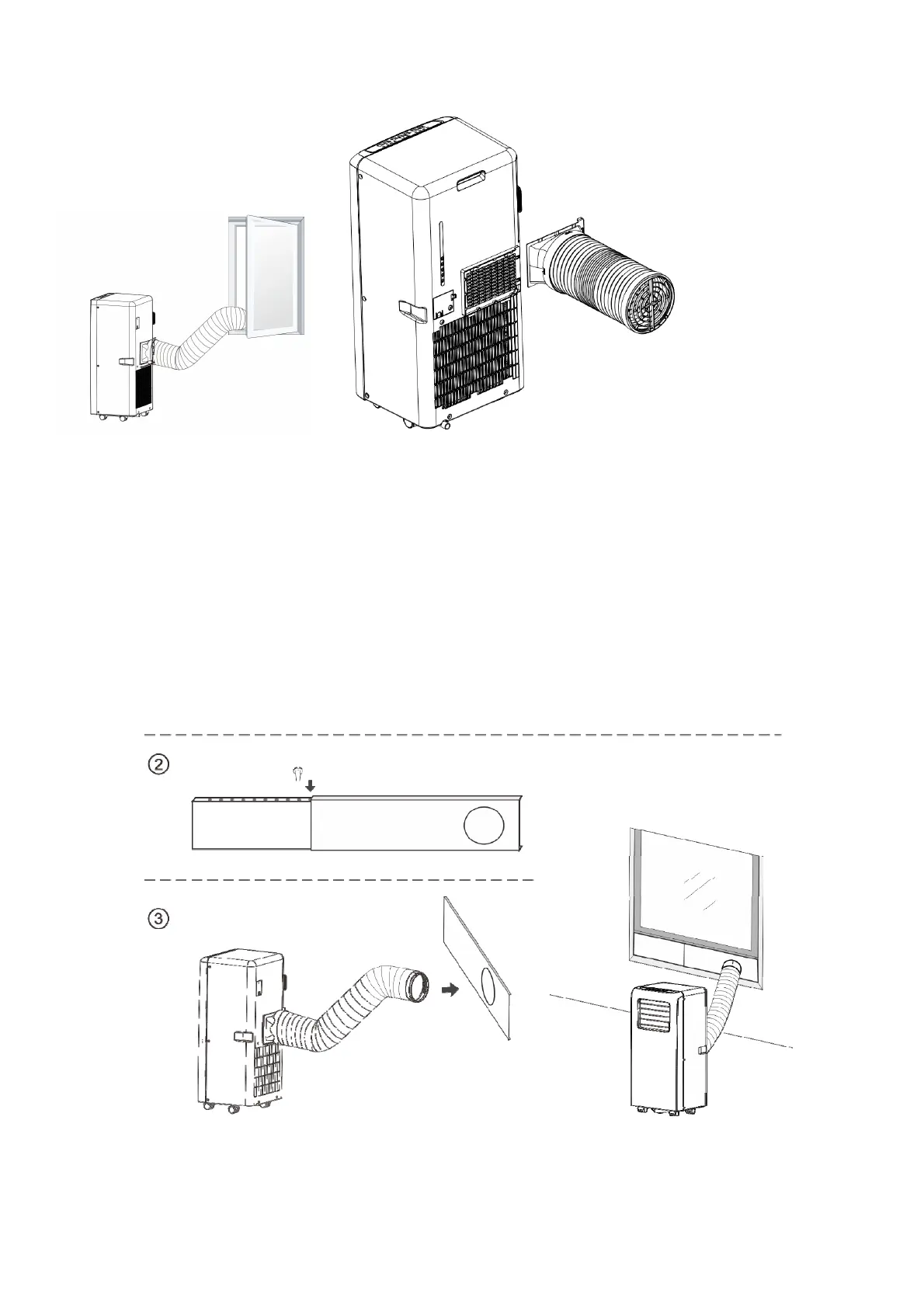 ②

③