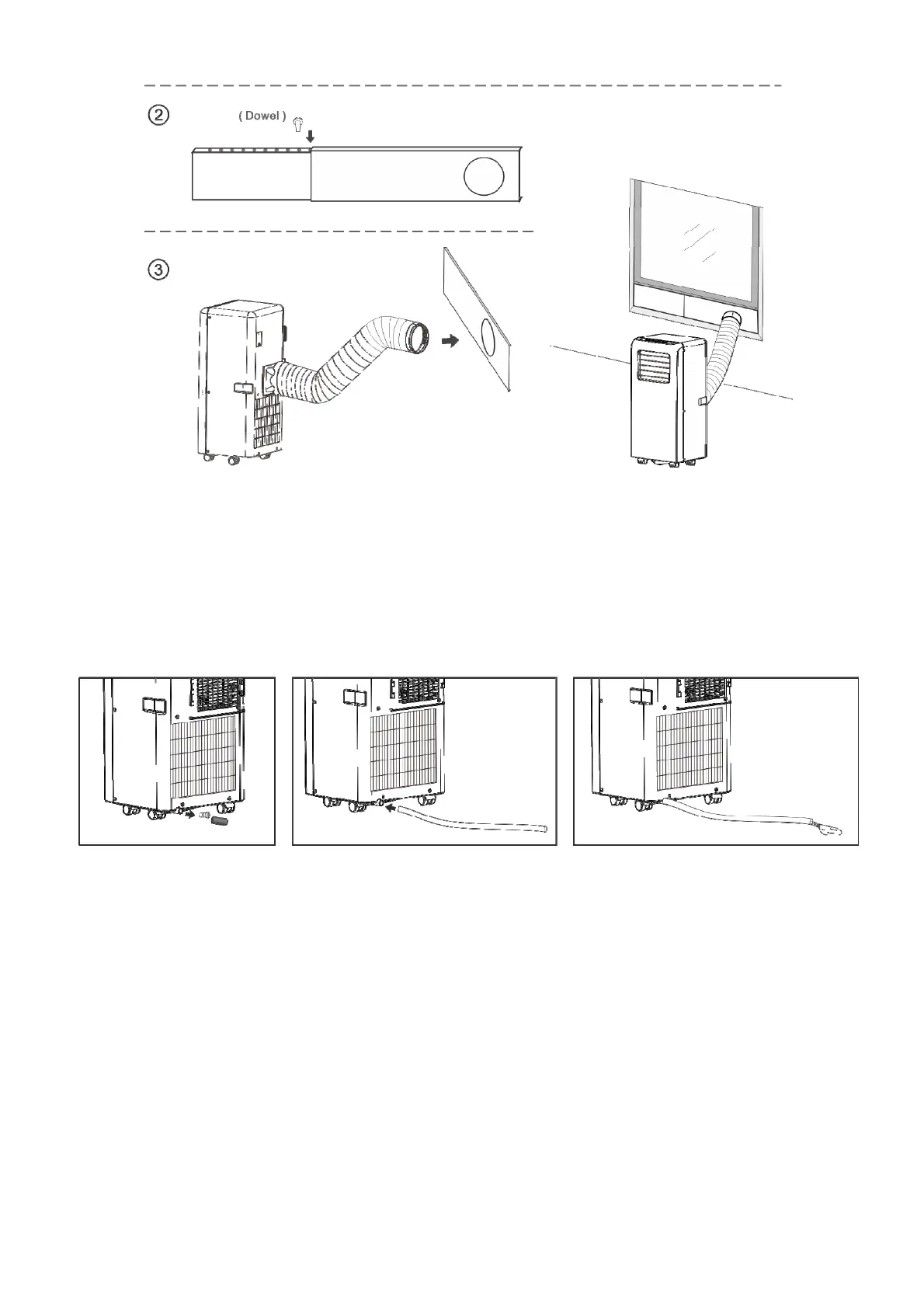 ②

( Dowel )

③