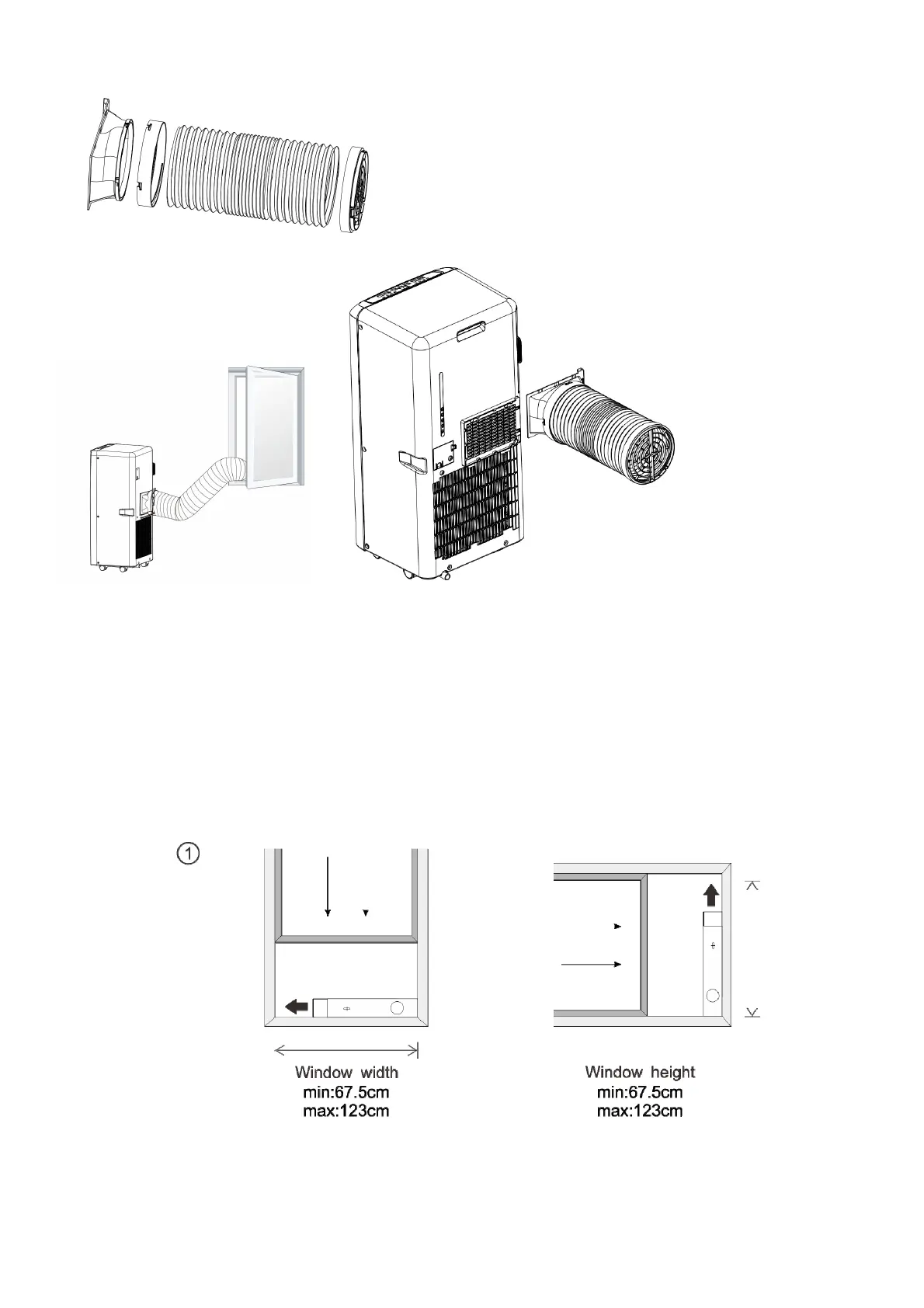 ①

Window width
min:67.5cm
max:123cm

Window height
min:67.5cm
max:123cm