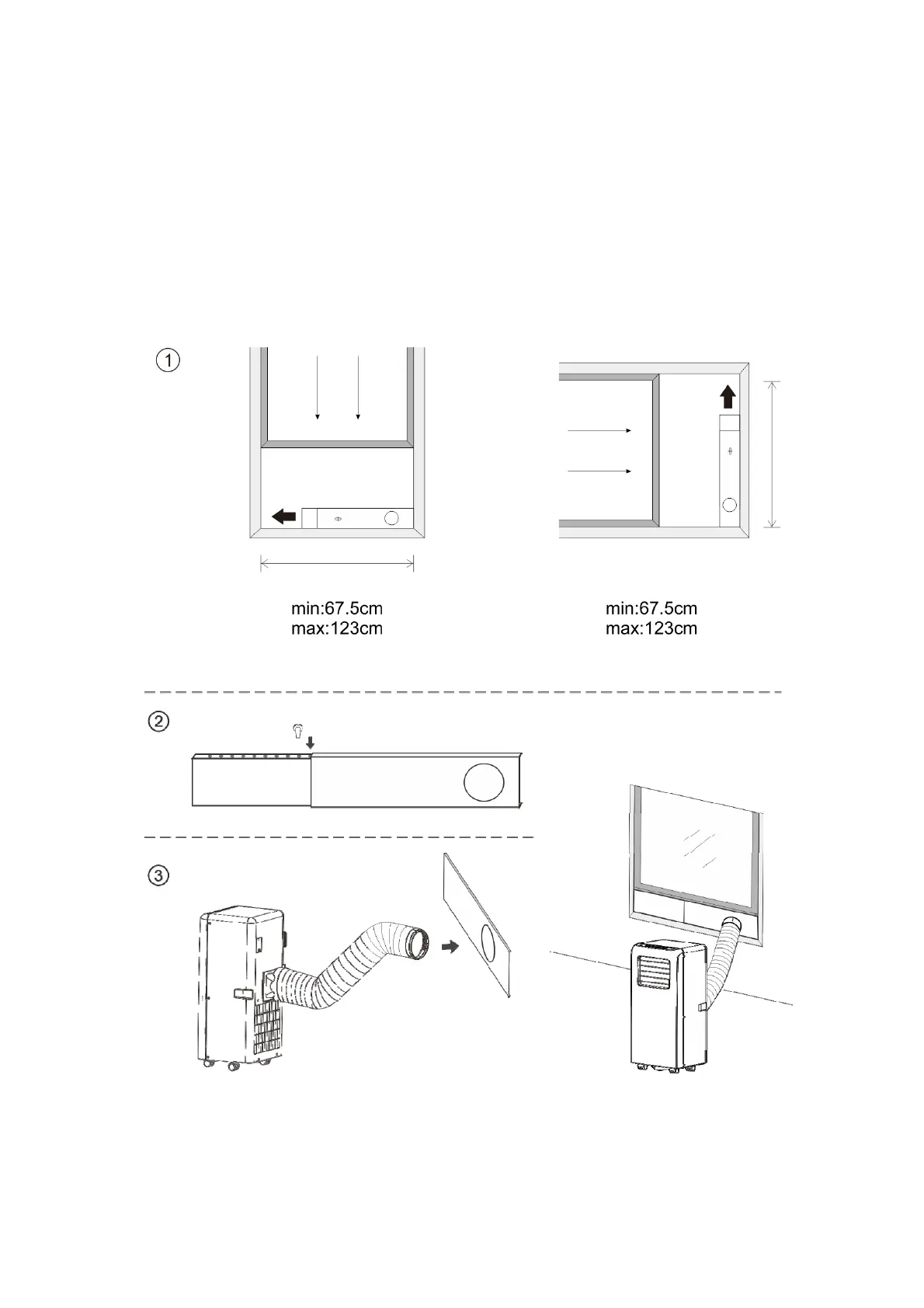 ①

min:67.5cm
max:123cm

min:67.5cm
max:123cm

②

③