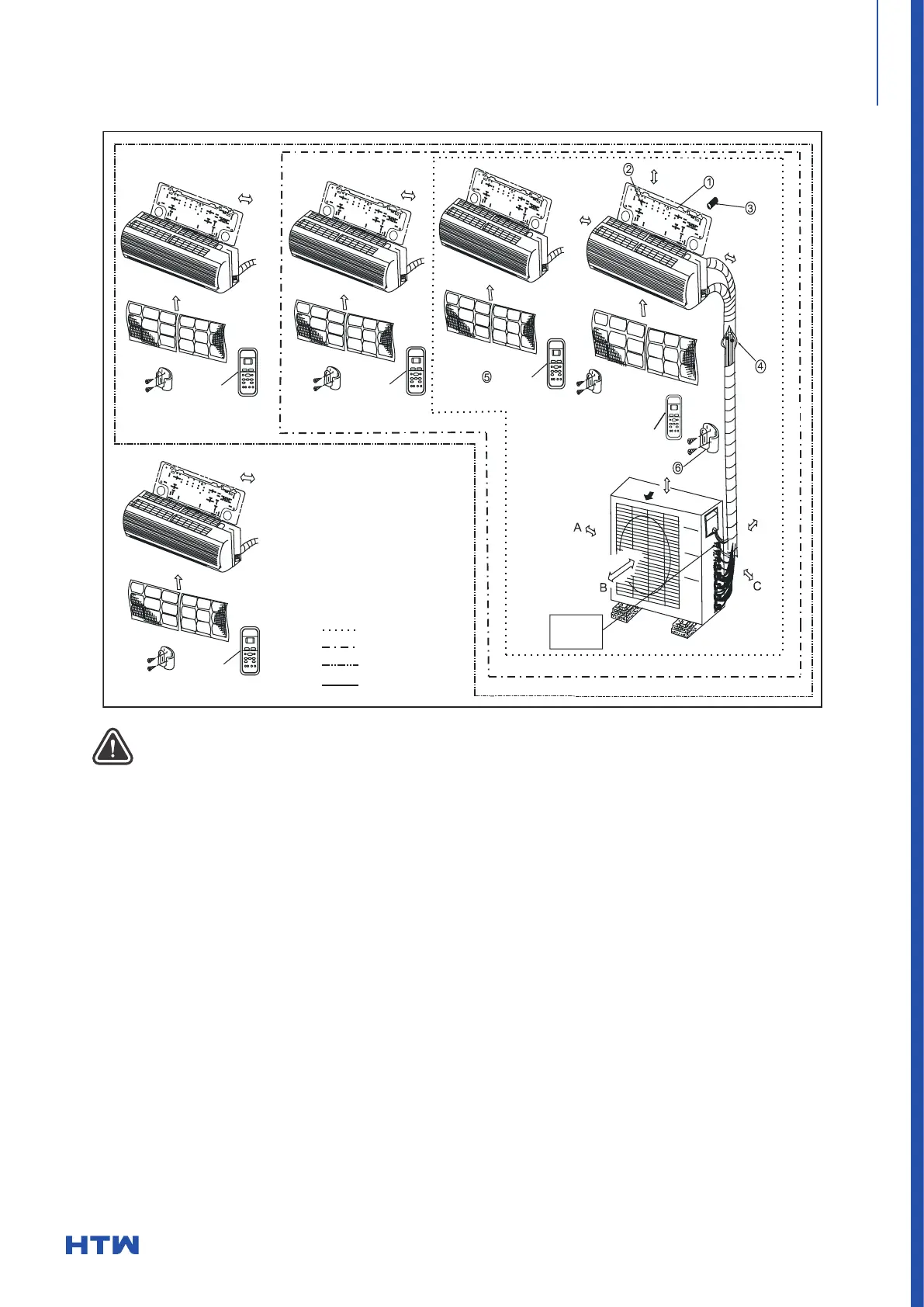 2
1
3
4
5
6
A
B
C

HTW