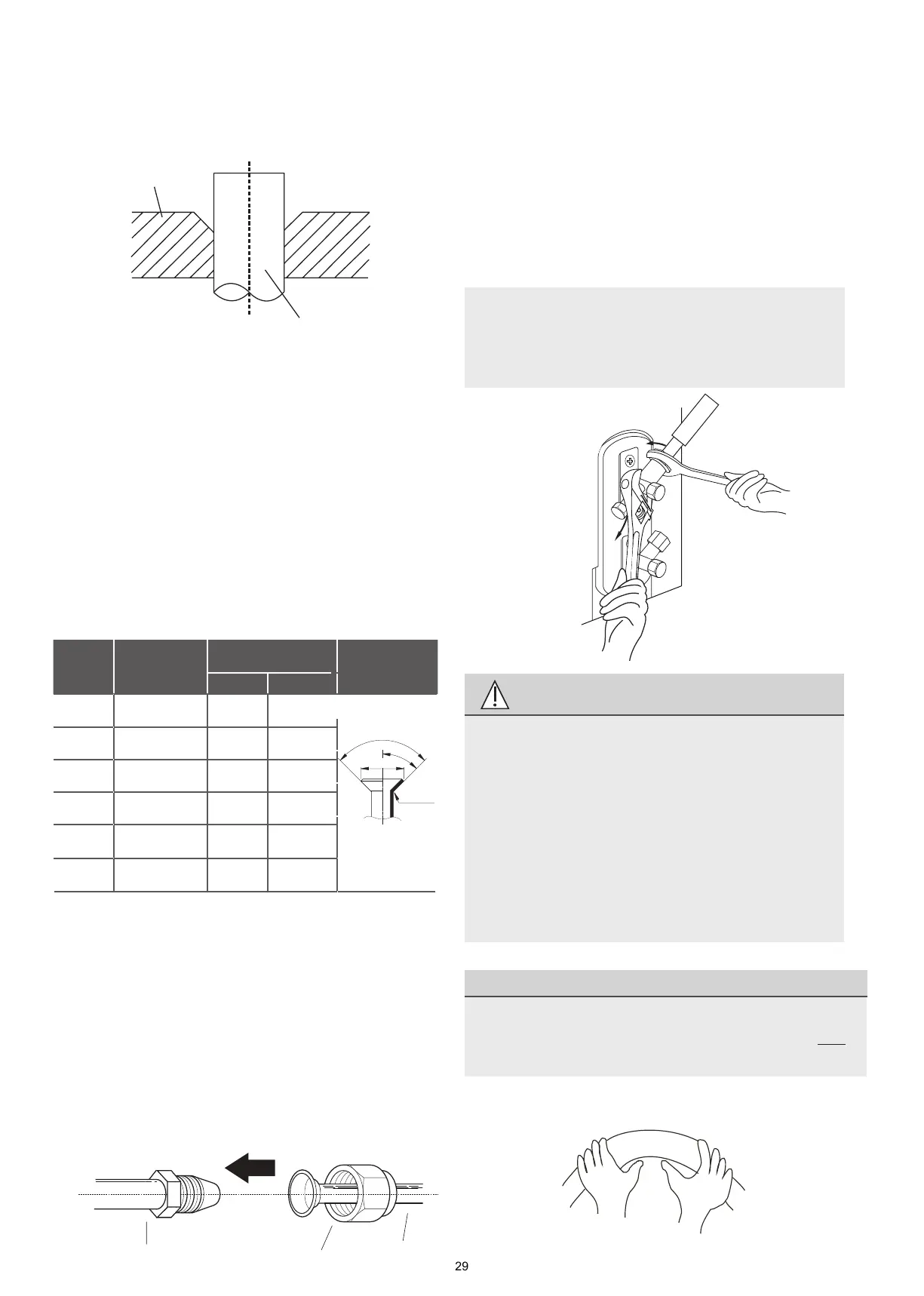 29