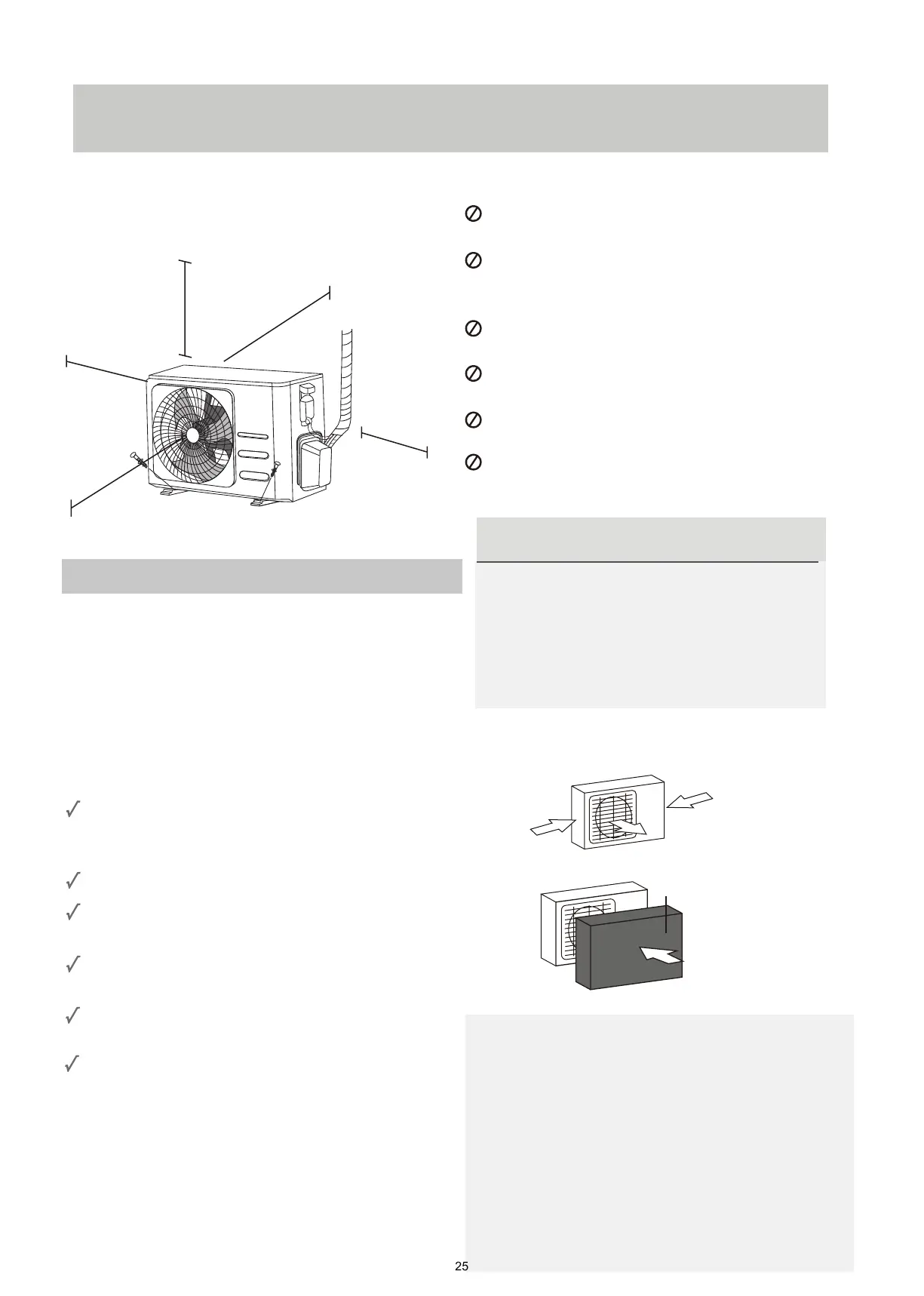 25