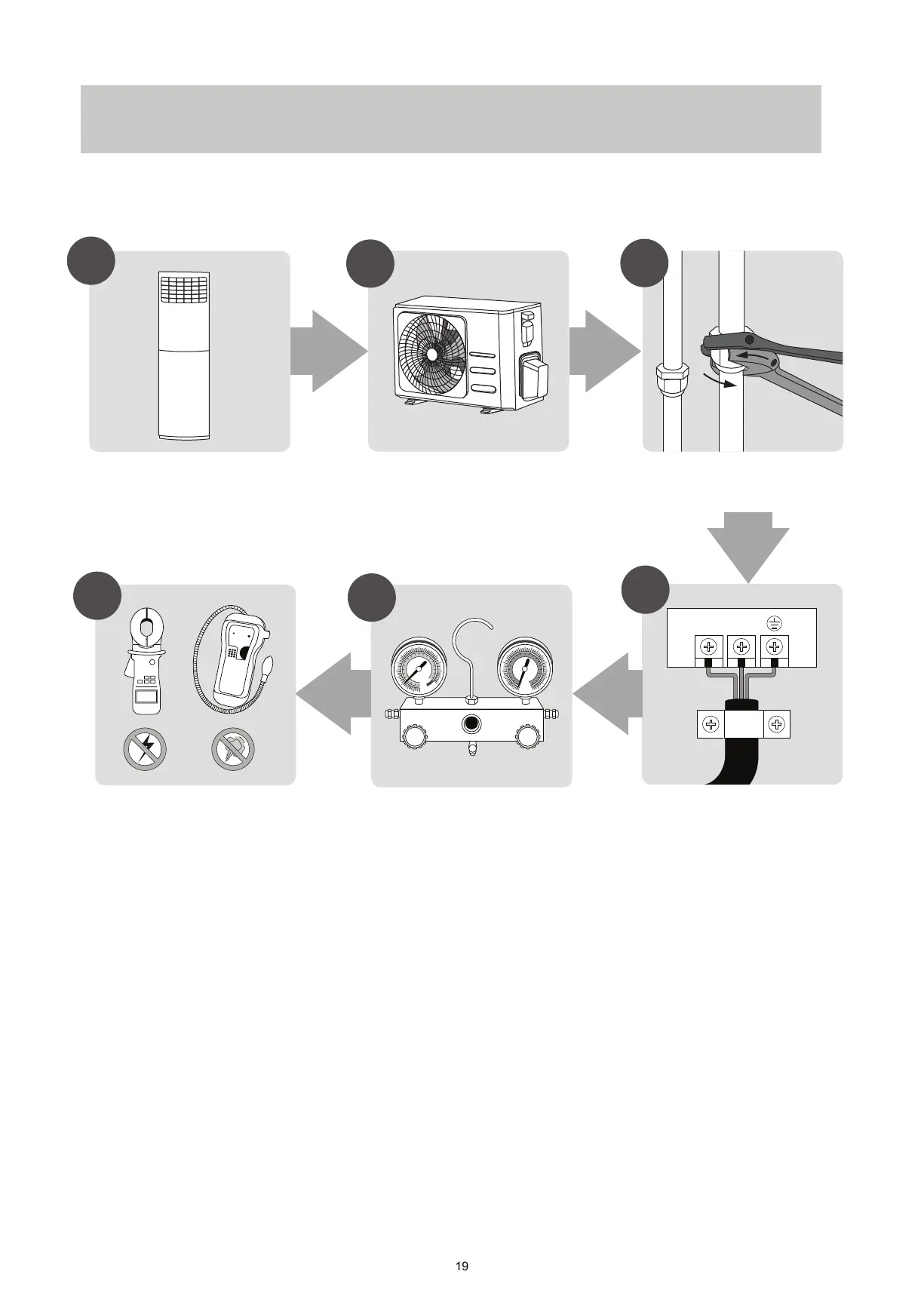 19