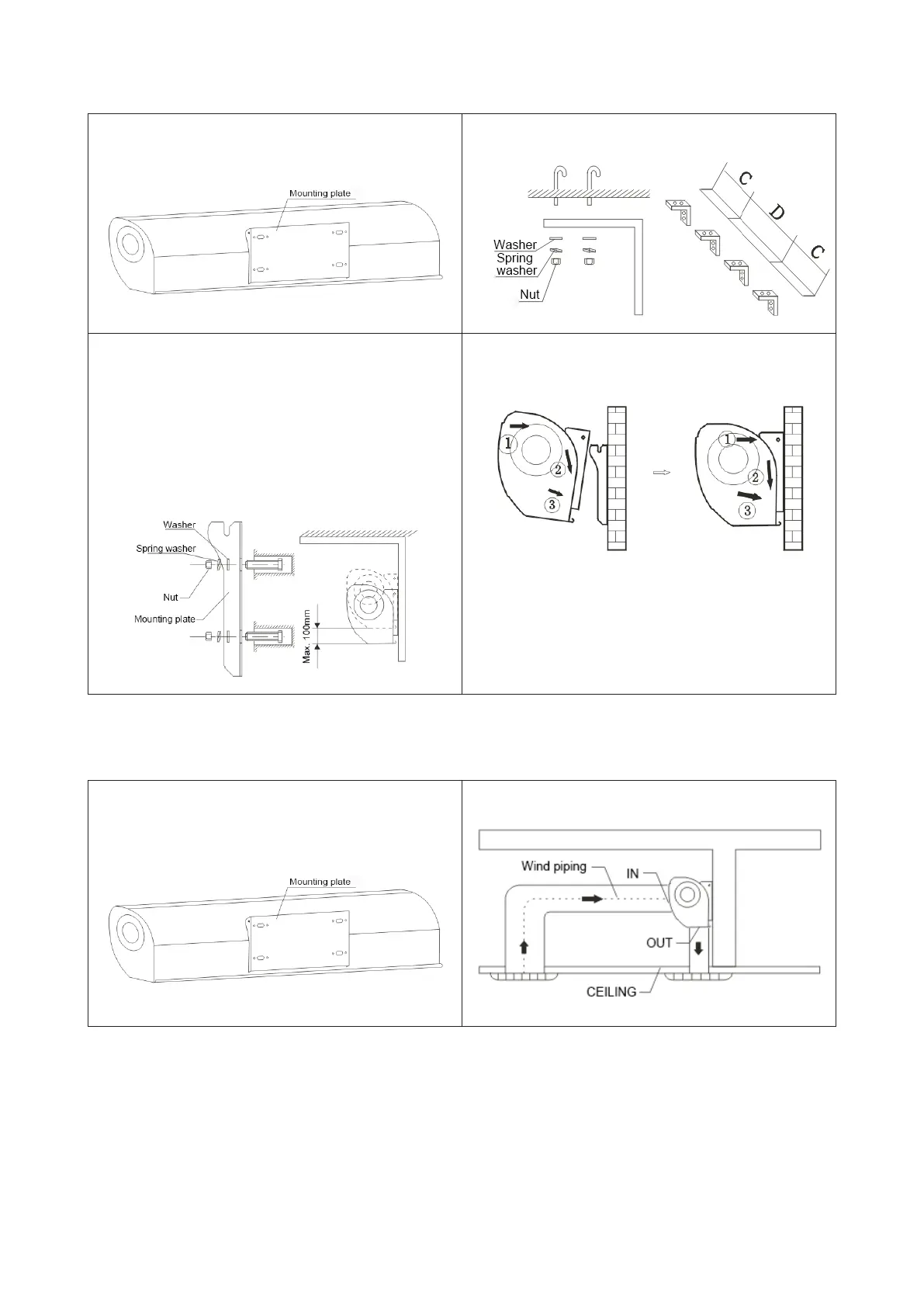 Mounting plate

Washer
Spring washer
Nut

C
D
C

Washer
Spring washer
Nut
Mounting plate
Max. 100mm

1
2
3
1
2
3

Mounting plate

Wind piping
IN
OUT
CEILING