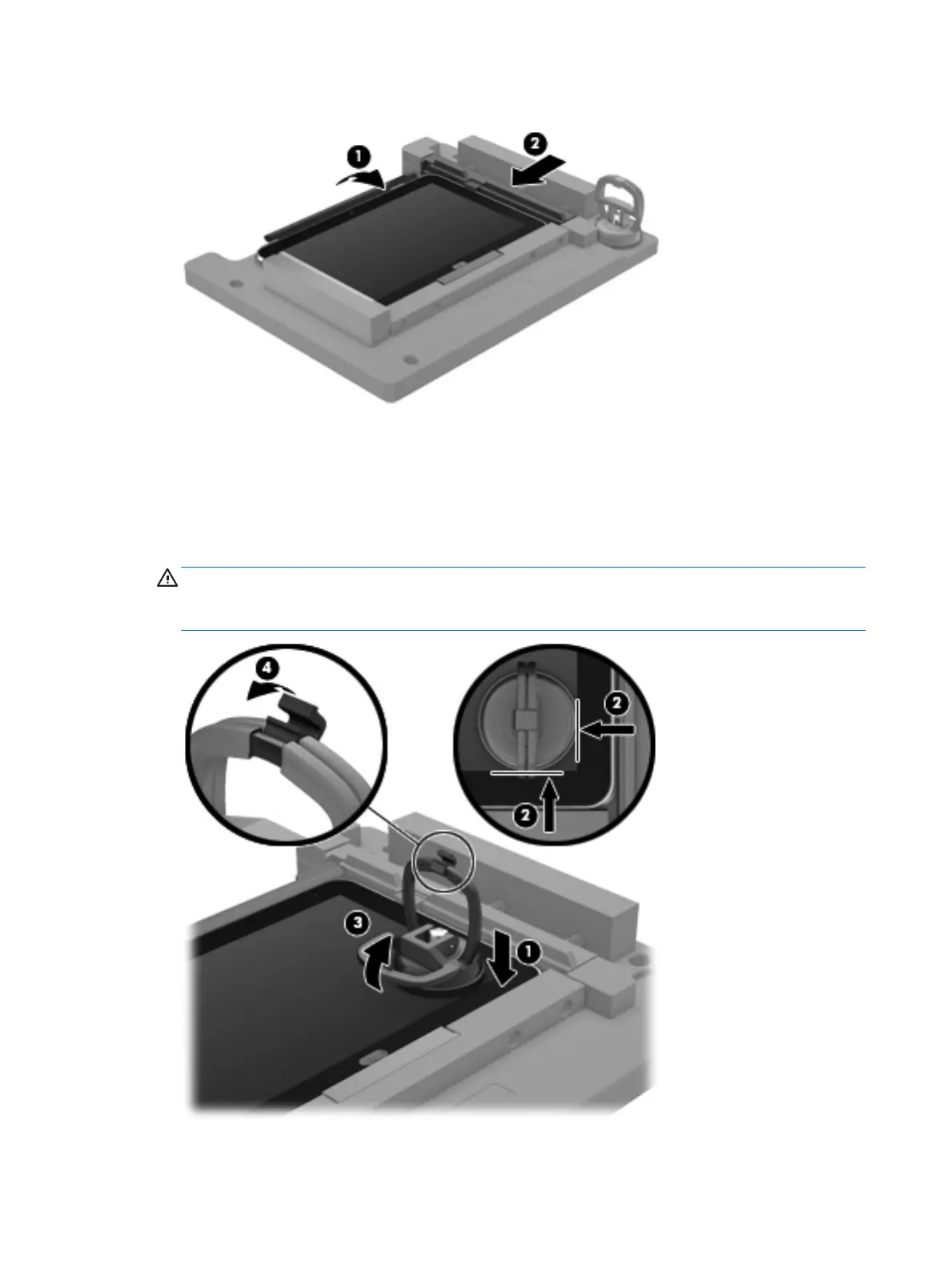 1
2

4
2
2
3
1