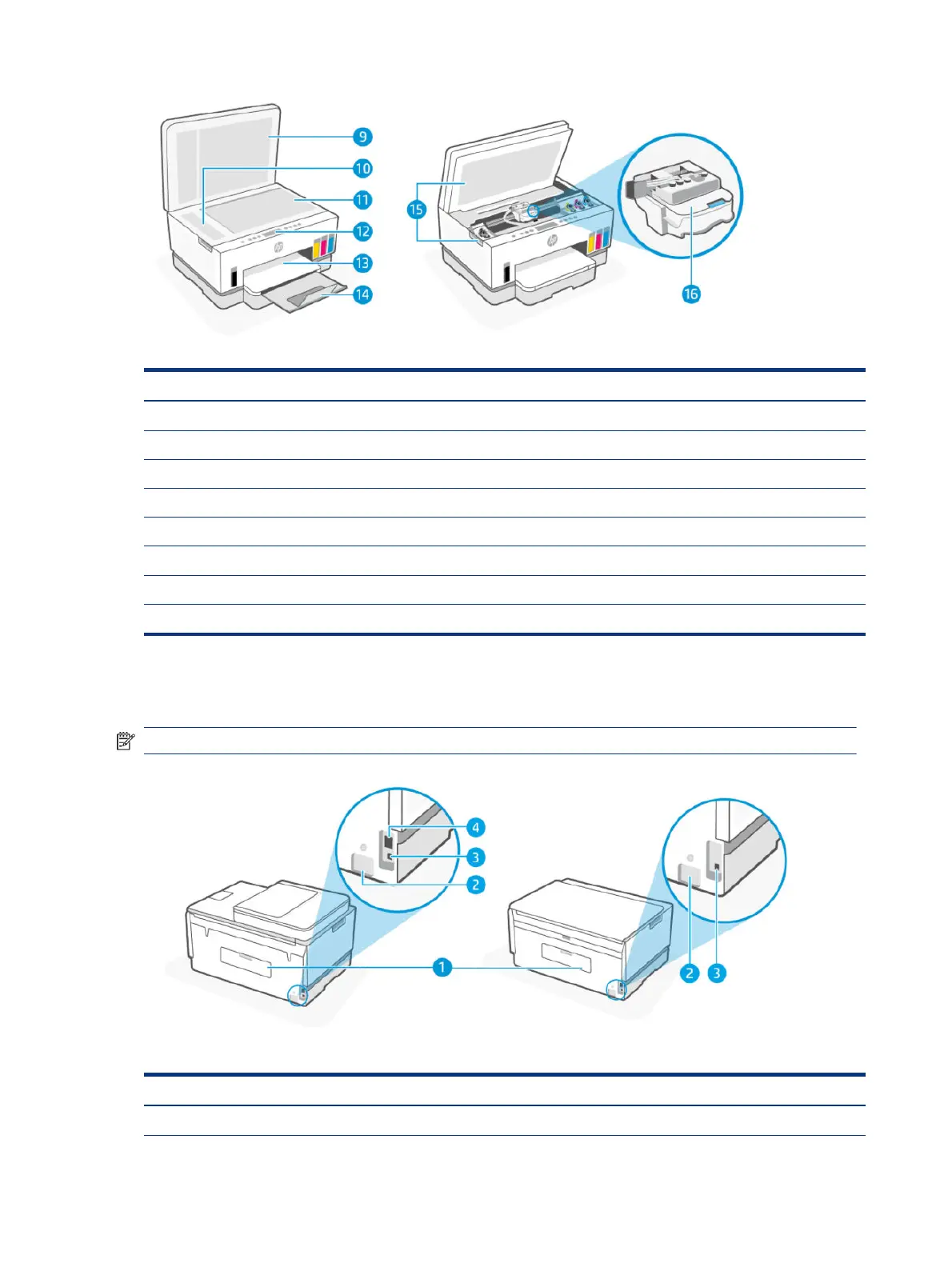 9
10
11
12
13
14
15
16

4
3
2
1
2
3