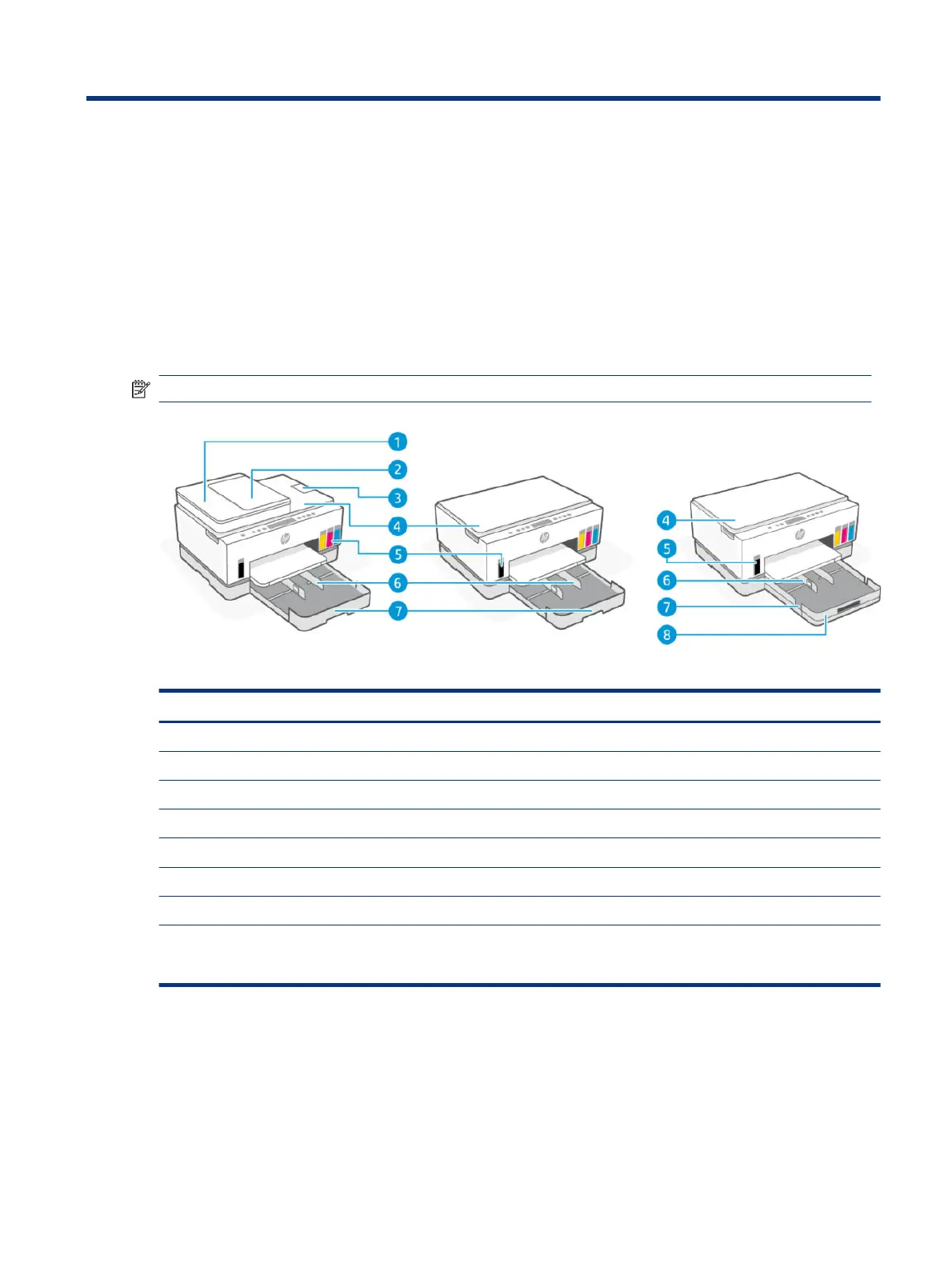 1
2
3
4
5
6
7

4
5
6
7
8